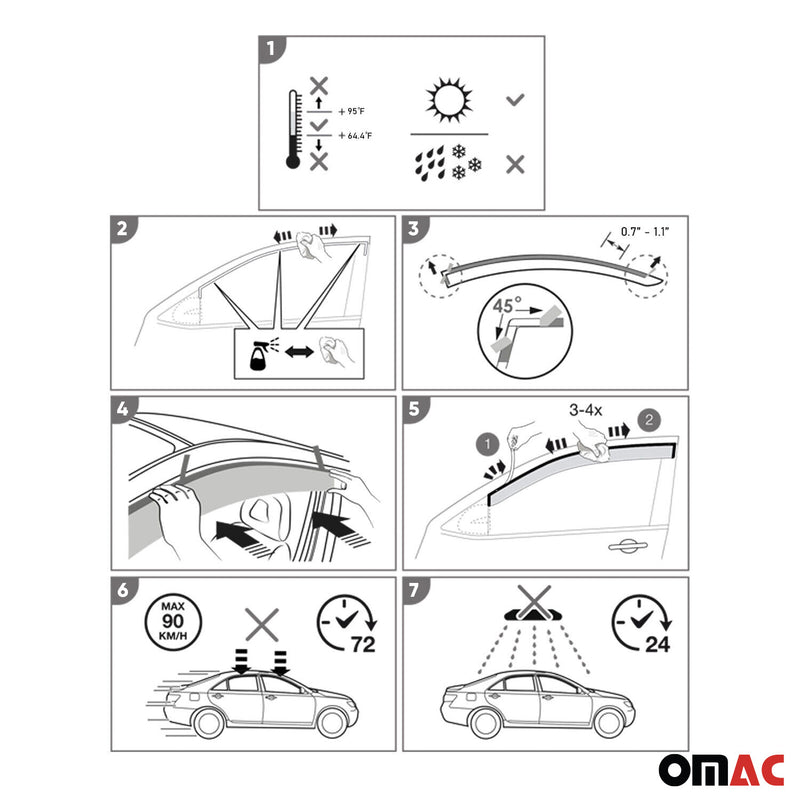 1

+ 95°F

+ 64.4°F

2

3

0.7" - 1.1"

45°

4

5

3-4x

1

2

6

MAX 90 KM/H

72

7

24

OMAC