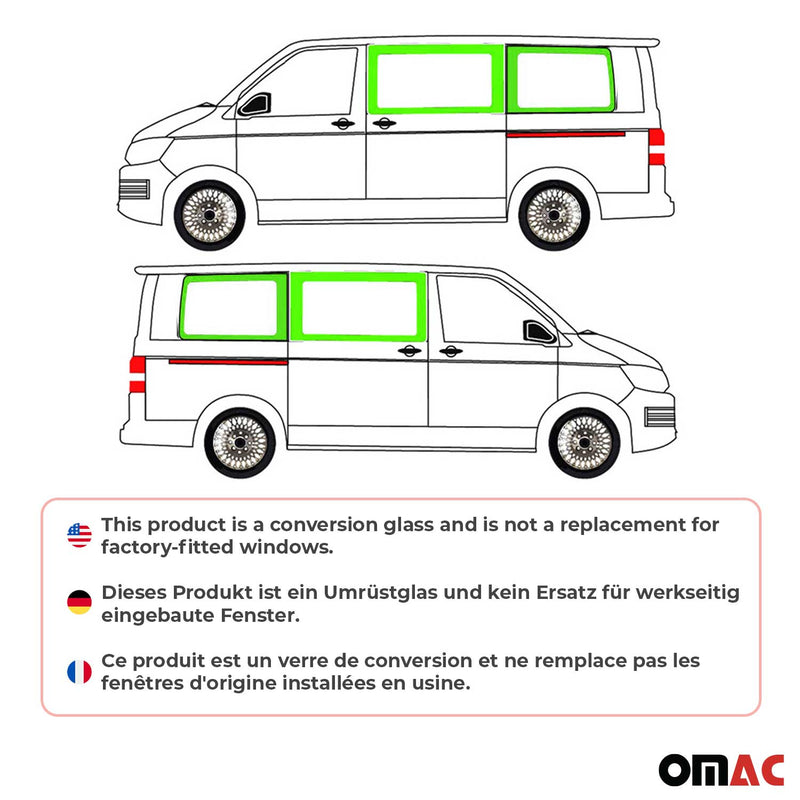 This product is a conversion glass and is not a replacement for factory-fitted windows.

Dieses Produkt ist ein Umrüstglas und kein Ersatz für werkseitig eingebaute Fenster.

Ce produit est un verre de conversion et ne remplace pas les fenêtres d'origine installées en usine.

OMAC