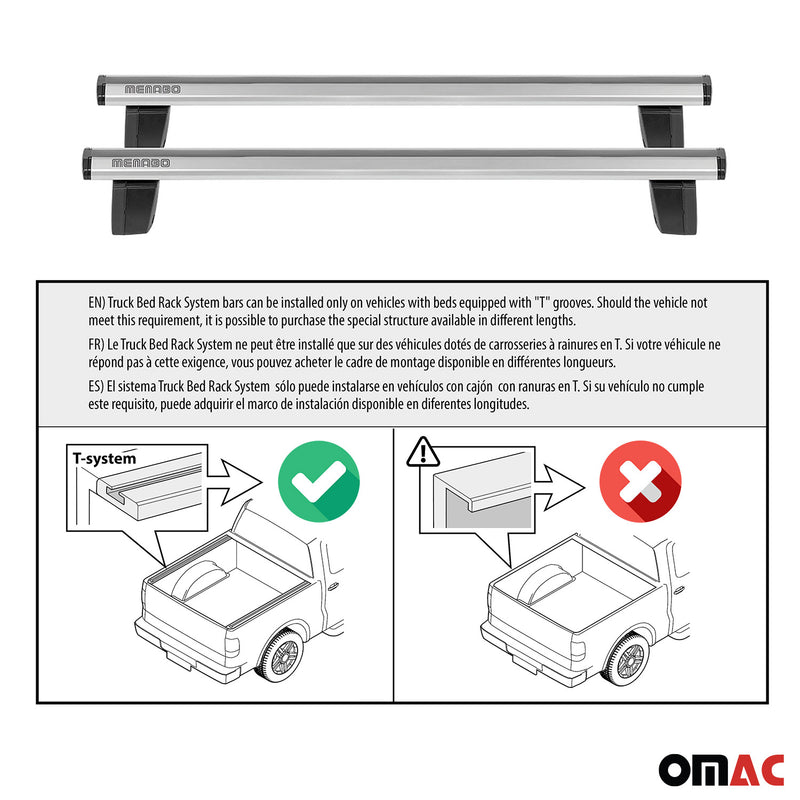 MENABO

MENABO

EN) Truck Bed Rack System bars can be installed only on vehicles with beds equipped with "T" grooves. Should the vehicle not meet this requirement, it is possible to purchase the special structure available in different lengths.

FR) Le Truck Bed Rack System ne peut être installé que sur des véhicules dotés de carrosseries à rainures en T. Si votre véhicule ne répond pas à cette exigence, vous pouvez acheter le cadre de montage disponible en différentes longueurs.

ES) El sistema Truck Bed Rack System sólo puede instalarse en vehículos con cajón con ranuras en T. Si su vehículo no cumple este requisito, puede adquirir el marco de instalación disponible en diferentes longitudes.

T-system

OMAC