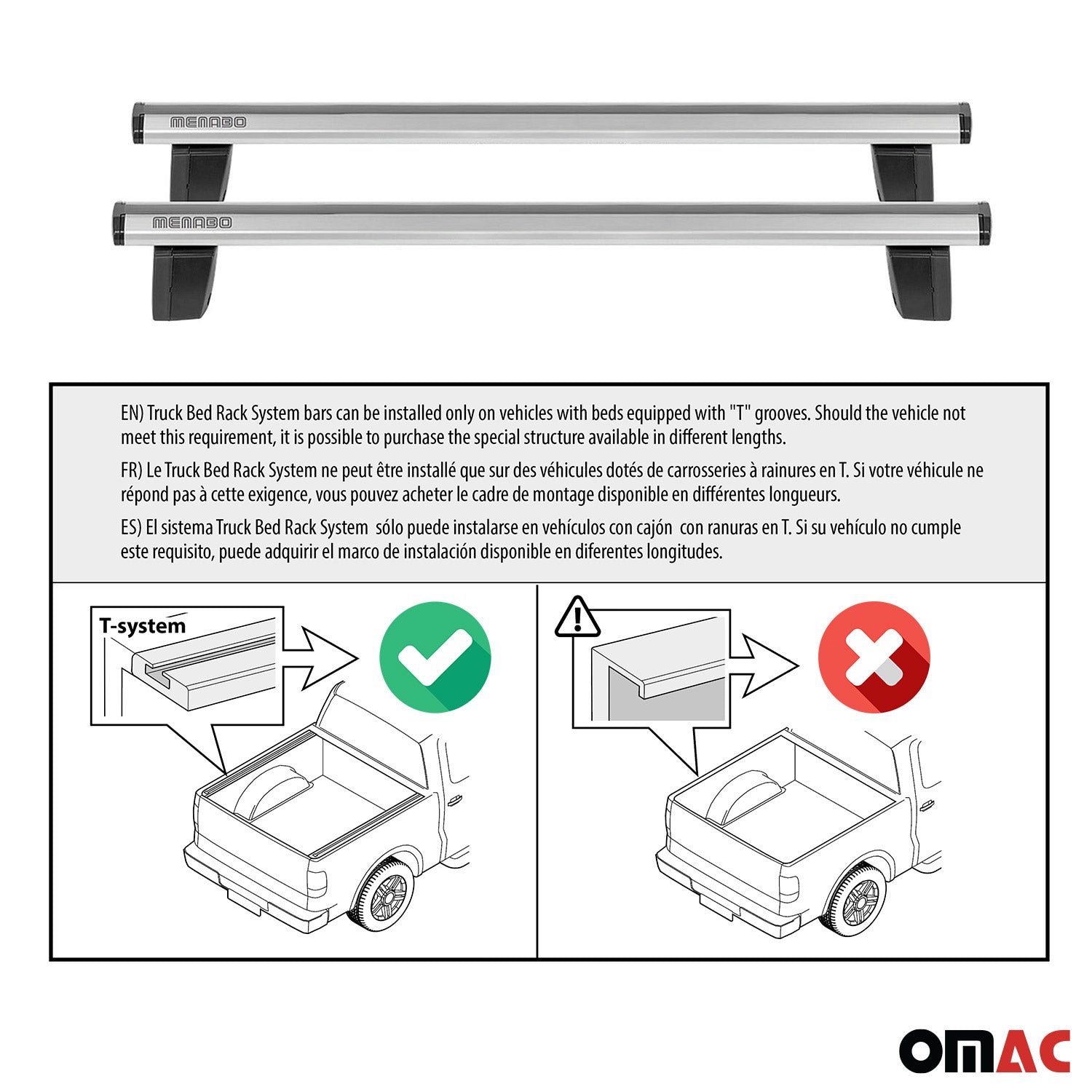 MENABO

MENABO

EN) Truck Bed Rack System bars can be installed only on vehicles with beds equipped with "T" grooves. Should the vehicle not meet this requirement, it is possible to purchase the special structure available in different lengths.

FR) Le Truck Bed Rack System ne peut être installé que sur des véhicules dotés de carrosseries à rainures en T. Si votre véhicule ne répond pas à cette exigence, vous pouvez acheter le cadre de montage disponible en différentes longueurs.

ES) El sistema Truck Bed Rack System sólo puede instalarse en vehículos con cajón con ranuras en T. Si su vehículo no cumple este requisito, puede adquirir el marco de instalación disponible en diferentes longitudes.

T-system

OMAC