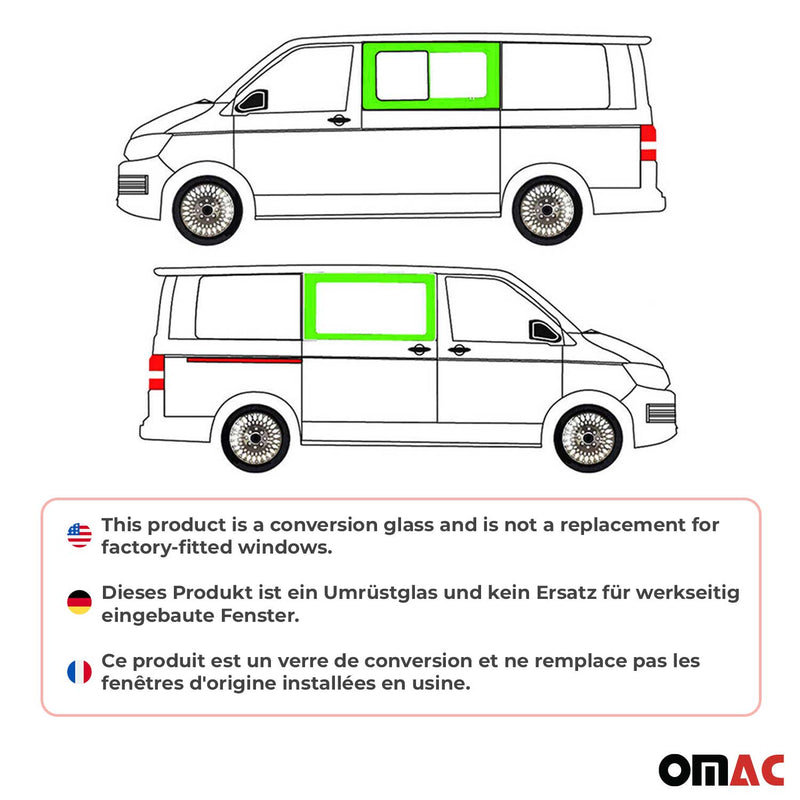 This product is a conversion glass and is not a replacement for factory-fitted windows.

Dieses Produkt ist ein Umrüstglas und kein Ersatz für werkseitig eingebaute Fenster.

Ce produit est un verre de conversion et ne remplace pas les fenêtres d'origine installées en usine.

OMAC