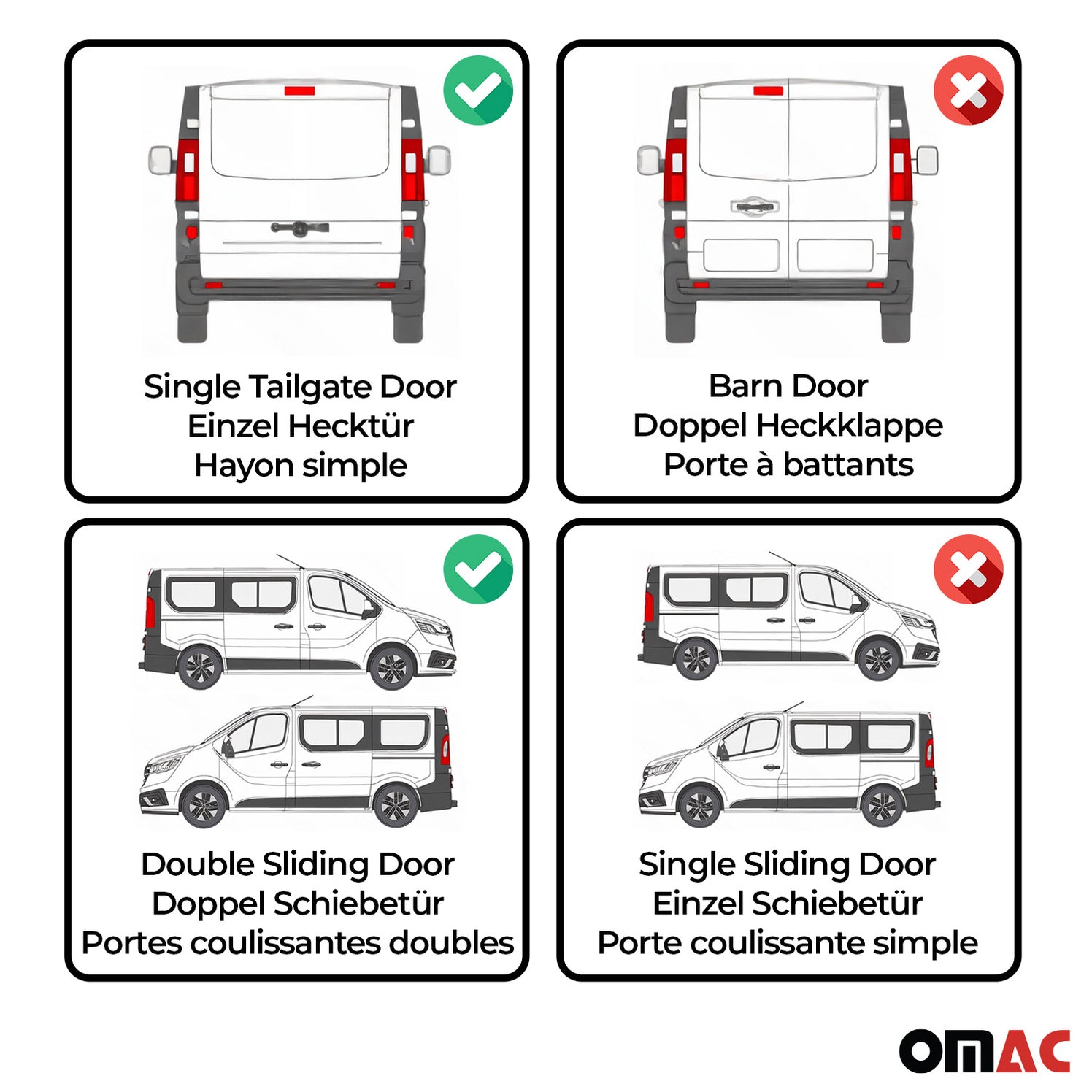 Single Tailgate Door
Einzel Hecktür
Hayon simple

Barn Door
Doppel Heckklappe
Porte à battants

Double Sliding Door
Doppel Schiebetür
Portes coulissantes doubles

Single Sliding Door
Einzel Schiebetür
Porte coulissante simple

OMAC