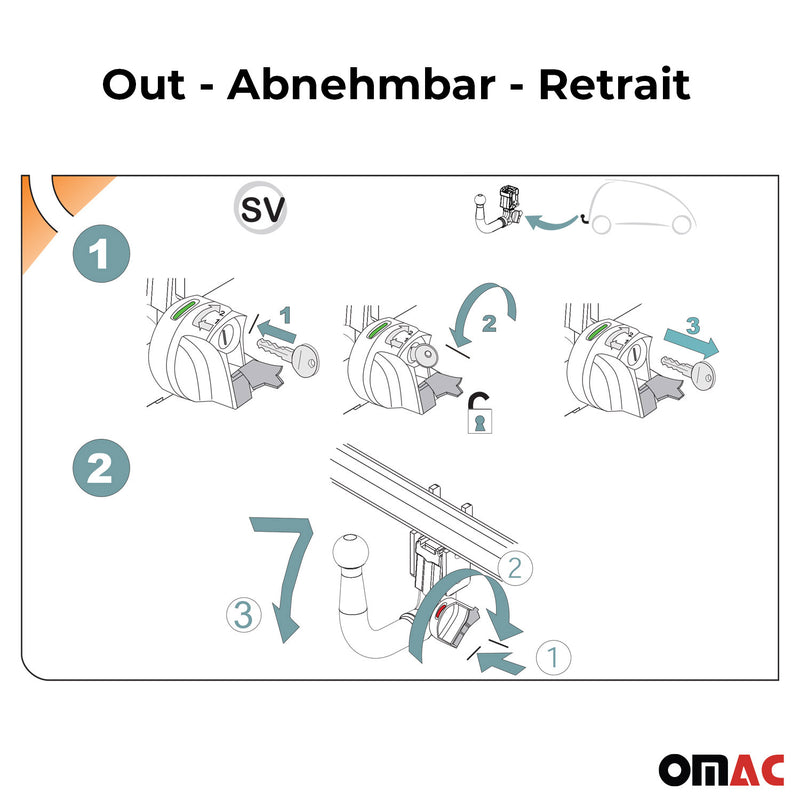 Out - Abnehmbar - Retrait

SV

1

1

2

3

2

2

3

1

OMAC