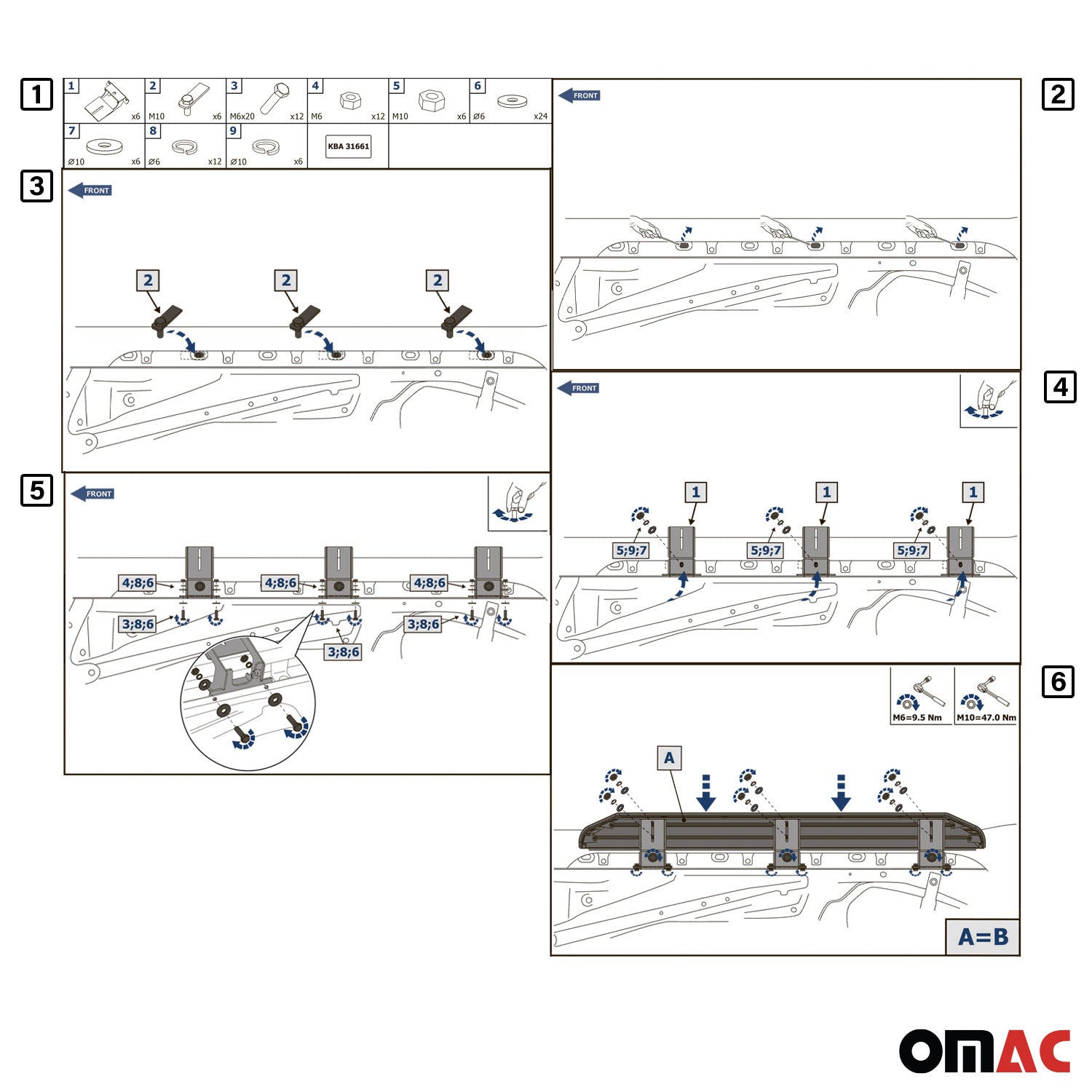 1

| 1 x6 | 2 M10 x6 | 3 M6x20 x12 | 4 M6 x12 | 5 M10 x6 | 6 Ø6 x24 |
|---|---|---|---|---|---|
| 7 Ø10 x6 | 8 Ø6 x12 | 9 Ø10 x6 | KBA 31661 | | |

2

FRONT

3

FRONT

2 2 2

4

FRONT

1 1 1

5;9;7 5;9;7 5;9;7

5

FRONT

4;8;6 4;8;6 4;8;6

3;8;6 3;8;6 3;8;6

6

M6=9.5 Nm M10=47.0 Nm

A

A=B

OMAC