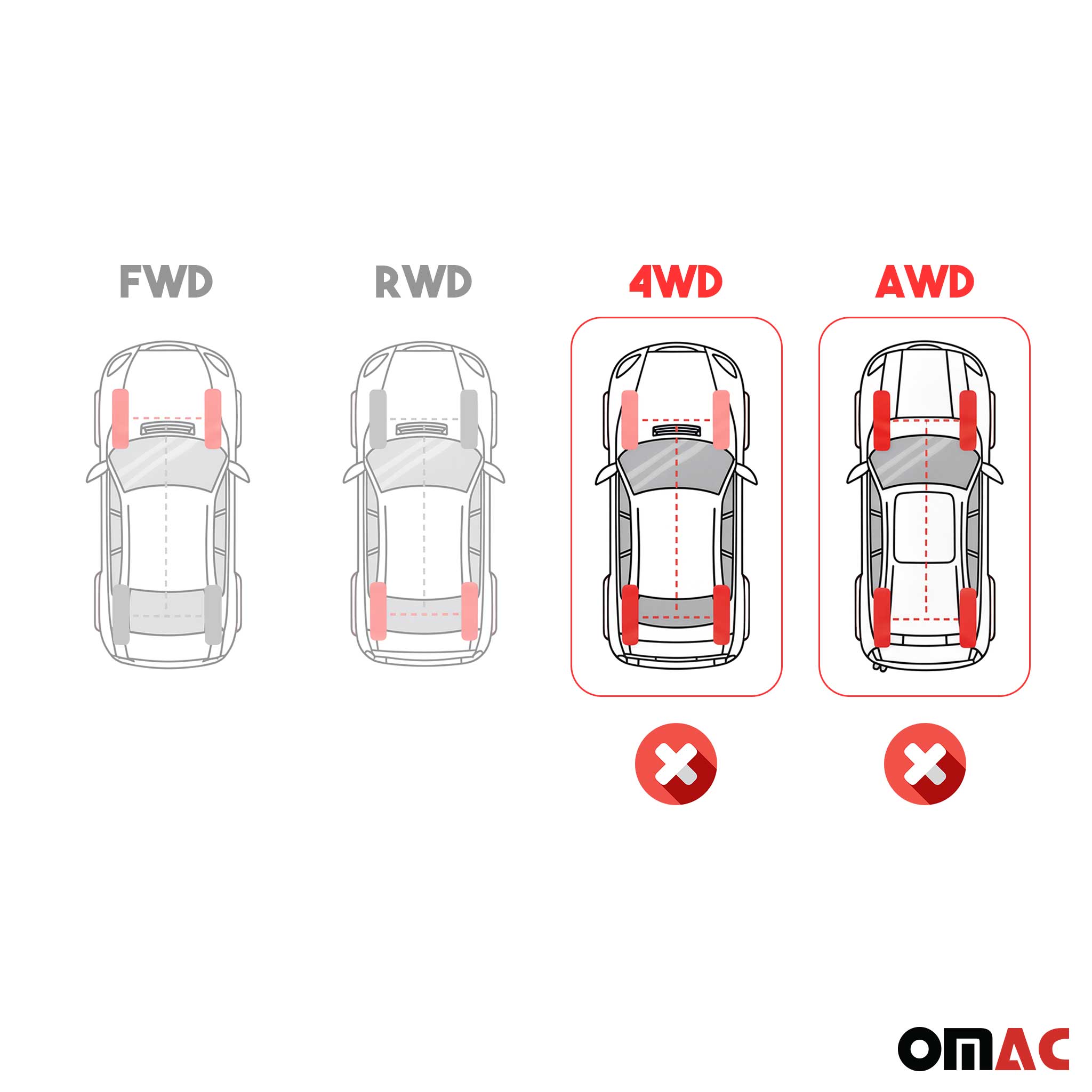 FWD RWD 4WD AWD

OMAC