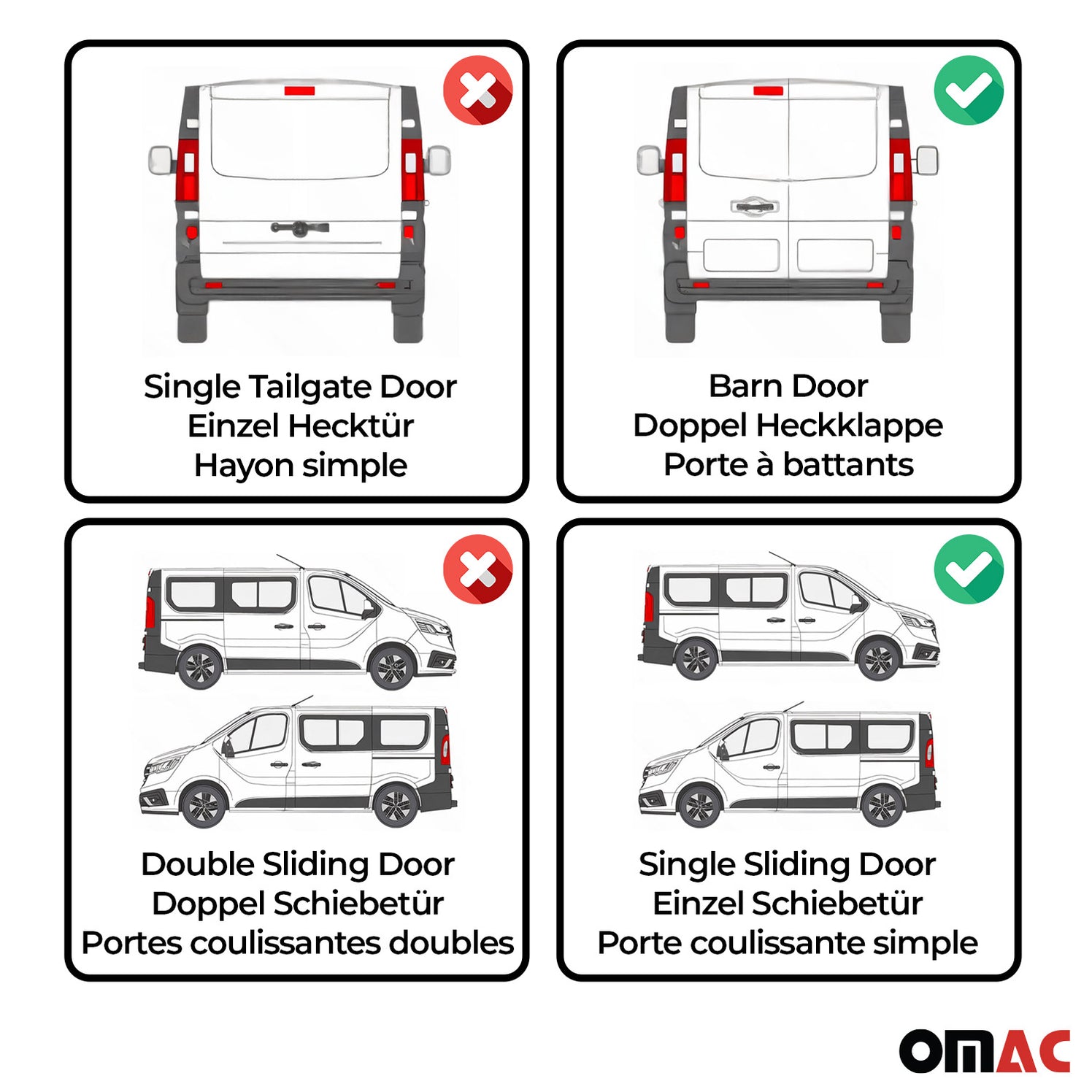 Single Tailgate Door
Einzel Hecktür
Hayon simple

Barn Door
Doppel Heckklappe
Porte à battants

Double Sliding Door
Doppel Schiebetür
Portes coulissantes doubles

Single Sliding Door
Einzel Schiebetür
Porte coulissante simple

OMAC