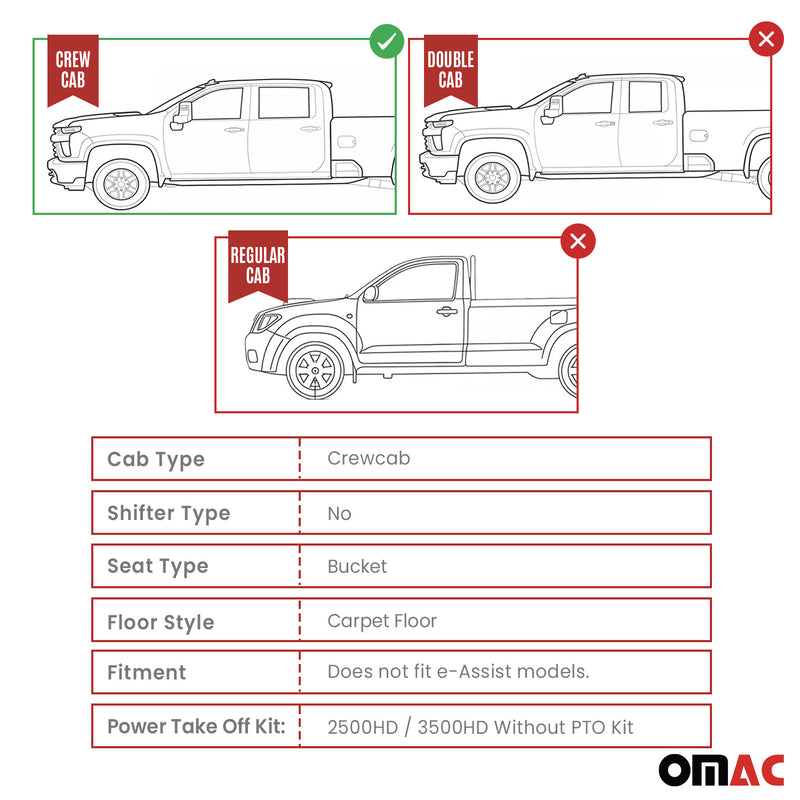 CREW CAB

DOUBLE CAB

REGULAR CAB

| Cab Type | Crewcab |
|---|---|
| Shifter Type | No |
| Seat Type | Bucket |
| Floor Style | Carpet Floor |
| Fitment | Does not fit e-Assist models. |
| Power Take Off Kit: | 2500HD / 3500HD Without PTO Kit |

OMAC