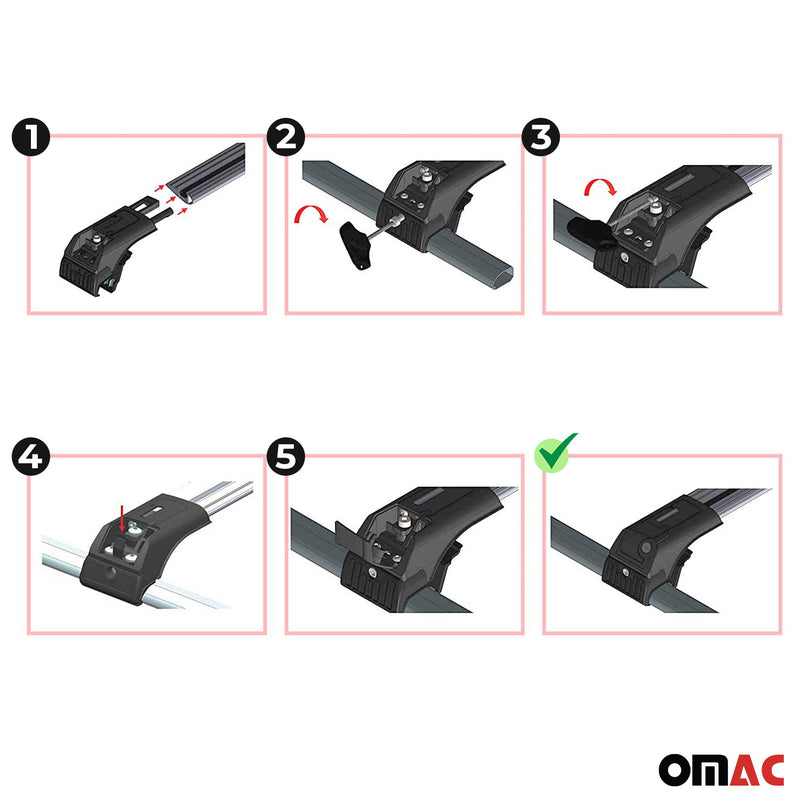 1
2
3
4
5
OMAC