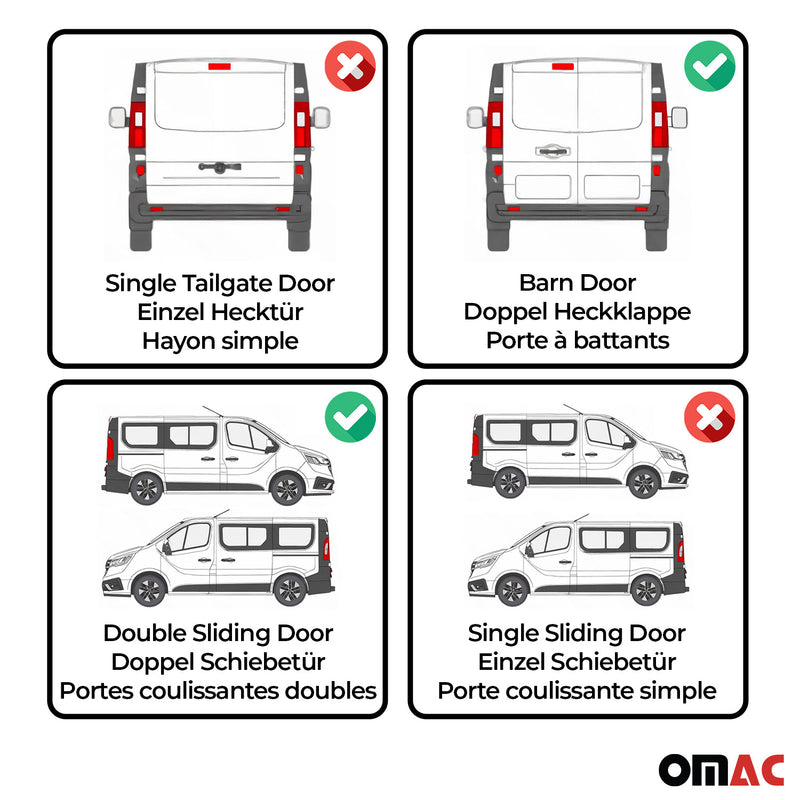 Single Tailgate Door
Einzel Hecktür
Hayon simple

Barn Door
Doppel Heckklappe
Porte à battants

Double Sliding Door
Doppel Schiebetür
Portes coulissantes doubles

Single Sliding Door
Einzel Schiebetür
Porte coulissante simple

OMAC