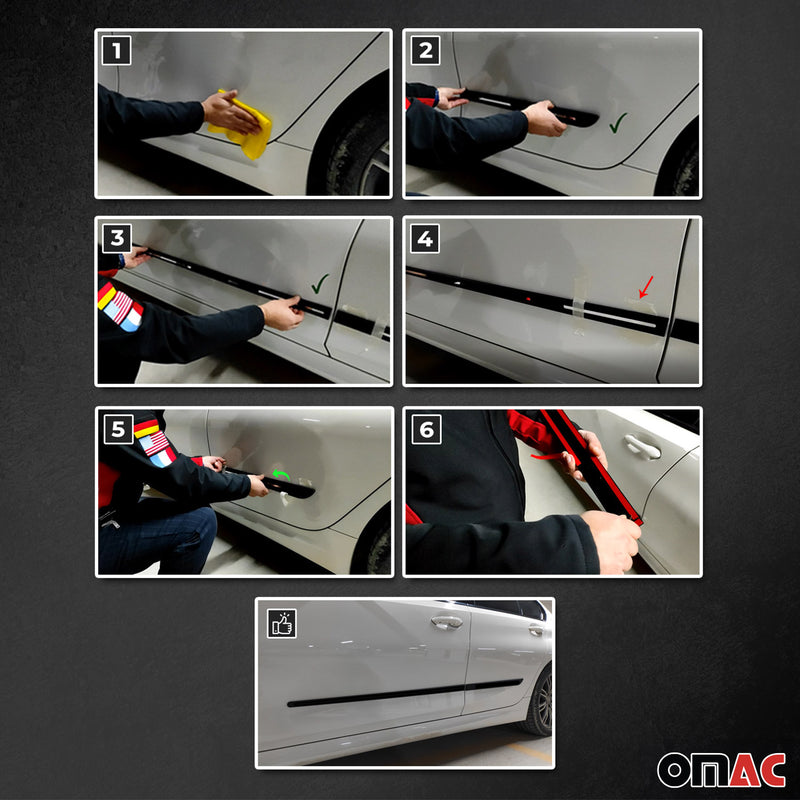 1

2

3

4

5

6

OMAC