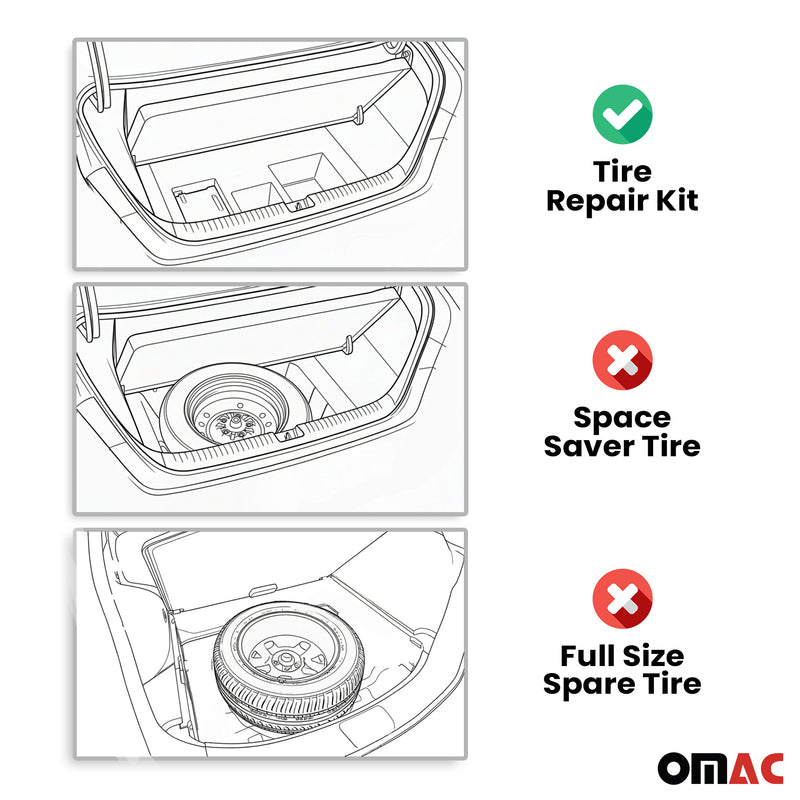 Tire
Repair Kit

Space
Saver Tire

Full Size
Spare Tire

OMAC