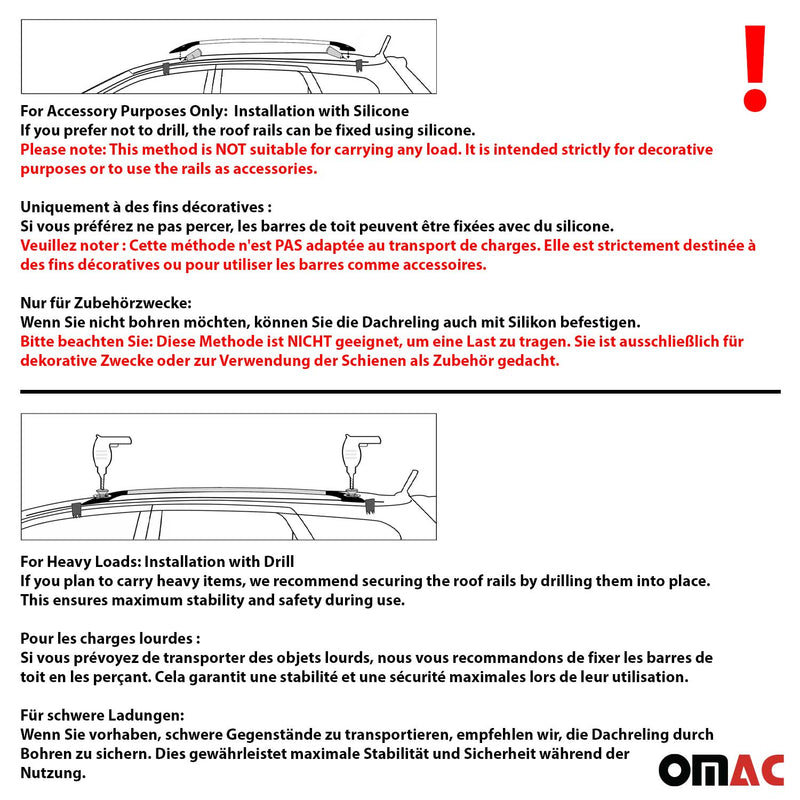 !

For Accessory Purposes Only: Installation with Silicone
If you prefer not to drill, the roof rails can be fixed using silicone.
Please note: This method is NOT suitable for carrying any load. It is intended strictly for decorative purposes or to use the rails as accessories.

Uniquement à des fins décoratives :
Si vous préférez ne pas percer, les barres de toit peuvent être fixées avec du silicone.
Veuillez noter : Cette méthode n'est PAS adaptée au transport de charges. Elle est strictement destinée à des fins décoratives ou pour utiliser les barres comme accessoires.

Nur für Zubehörzwecke:
Wenn Sie nicht bohren möchten, können Sie die Dachreling auch mit Silikon befestigen.
Bitte beachten Sie: Diese Methode ist NICHT geeignet, um eine Last zu tragen. Sie ist ausschließlich für dekorative Zwecke oder zur Verwendung der Schienen als Zubehör gedacht.

For Heavy Loads: Installation with Drill
If you plan to carry heavy items, we recommend securing the roof rails by drilling them into place.
This ensures maximum stability and safety during use.

Pour les charges lourdes :
Si vous prévoyez de transporter des objets lourds, nous vous recommandons de fixer les barres de toit en les perçant. Cela garantit une stabilité et une sécurité maximales lors de leur utilisation.

Für schwere Ladungen:
Wenn Sie vorhaben, schwere Gegenstände zu transportieren, empfehlen wir, die Dachreling durch Bohren zu sichern. Dies gewährleistet maximale Stabilität und Sicherheit während der Nutzung.

OMAC