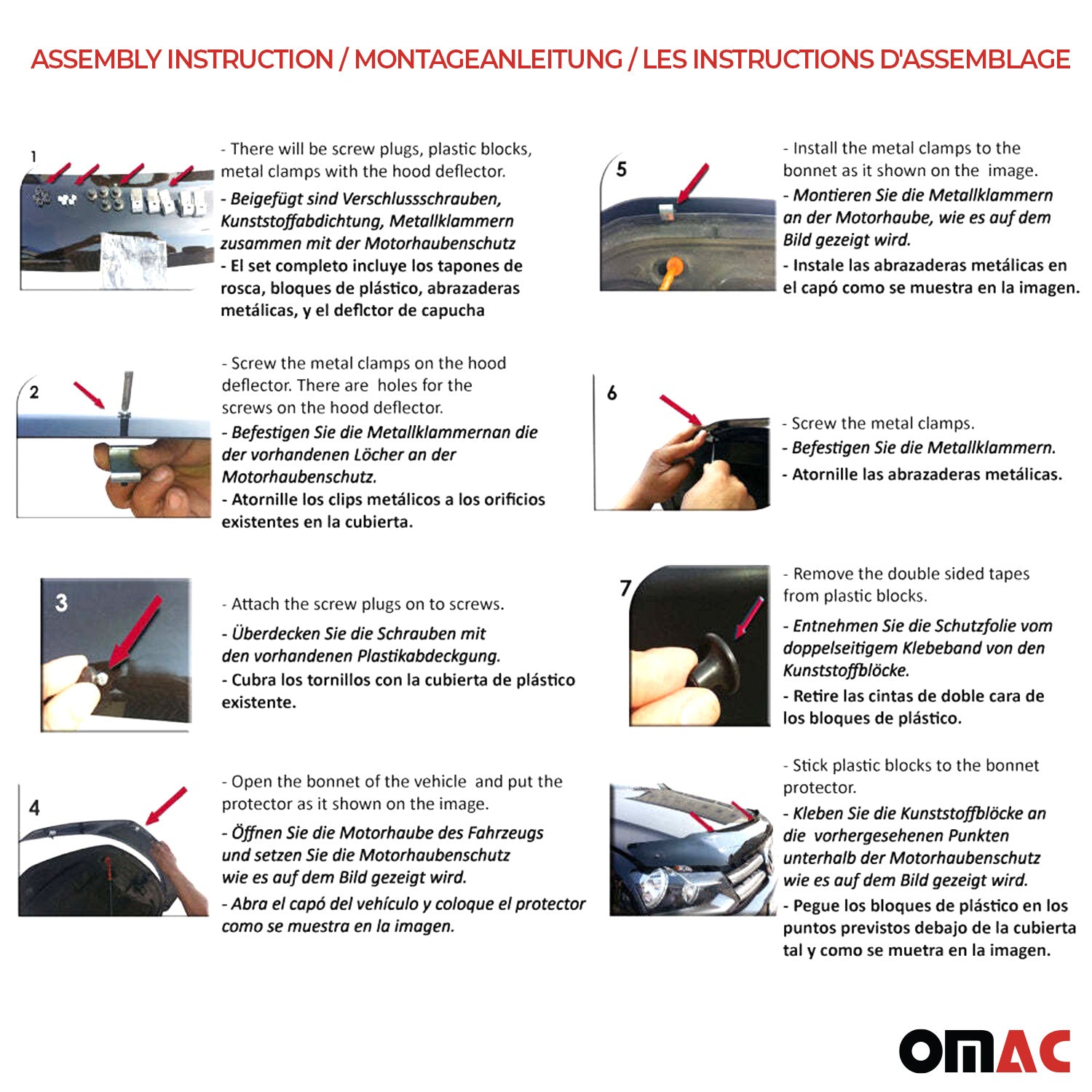 ASSEMBLY INSTRUCTION / MONTAGEANLEITUNG / LES INSTRUCTIONS D'ASSEMBLAGE

1

- There will be screw plugs, plastic blocks, metal clamps with the hood deflector.

- Beigefügt sind Verschlussschrauben, Kunststoffabdichtung, Metallklammern zusammen mit der Motorhaubenschutz

- El set completo incluye los tapones de rosca, bloques de plástico, abrazaderas metálicas, y el deflctor de capucha

2

- Screw the metal clamps on the hood deflector. There are holes for the screws on the hood deflector.

- Befestigen Sie die Metallklammernan die der vorhandenen Löcher an der Motorhaubenschutz.

- Atornille los clips metálicos a los orificios existentes en la cubierta.

3

- Attach the screw plugs on to screws.

- Überdecken Sie die Schrauben mit den vorhandenen Plastikabdeckgung.

- Cubra los tornillos con la cubierta de plástico existente.

4

- Open the bonnet of the vehicle and put the protector as it shown on the image.

- Öffnen Sie die Motorhaube des Fahrzeugs und setzen Sie die Motorhaubenschutz wie es auf dem Bild gezeigt wird.

- Abra el capó del vehículo y coloque el protector como se muestra en la imagen.

5

- Install the metal clamps to the bonnet as it shown on the image.

- Montieren Sie die Metallklammern an der Motorhaube, wie es auf dem Bild gezeigt wird.

- Instale las abrazaderas metálicas en el capó como se muestra en la imagen.

6

- Screw the metal clamps.

- Befestigen Sie die Metallklammern.

- Atornille las abrazaderas metálicas.

7

- Remove the double sided tapes from plastic blocks.

- Entnehmen Sie die Schutzfolie vom doppelseitigem Klebeband von den Kunststoffblöcke.

- Retire las cintas de doble cara de los bloques de plástico.

- Stick plastic blocks to the bonnet protector.

- Kleben Sie die Kunststoffblöcke an die vorhergesehenen Punkten unterhalb der Motorhaubenschutz wie es auf dem Bild gezeigt wird.

- Pegue los bloques de plástico en los puntos previstos debajo de la cubierta tal y como se muetra en la imagen.

OMAC