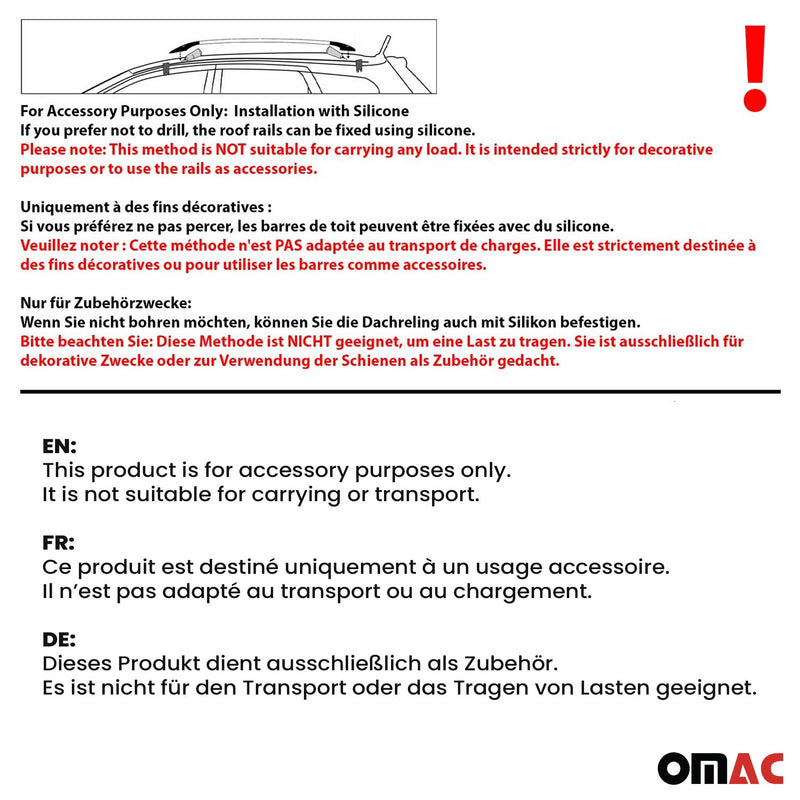 !

For Accessory Purposes Only: Installation with Silicone
If you prefer not to drill, the roof rails can be fixed using silicone.
Please note: This method is NOT suitable for carrying any load. It is intended strictly for decorative purposes or to use the rails as accessories.

Uniquement à des fins décoratives :
Si vous préférez ne pas percer, les barres de toit peuvent être fixées avec du silicone.
Veuillez noter : Cette méthode n'est PAS adaptée au transport de charges. Elle est strictement destinée à des fins décoratives ou pour utiliser les barres comme accessoires.

Nur für Zubehörzwecke:
Wenn Sie nicht bohren möchten, können Sie die Dachreling auch mit Silikon befestigen.
Bitte beachten Sie: Diese Methode ist NICHT geeignet, um eine Last zu tragen. Sie ist ausschließlich für dekorative Zwecke oder zur Verwendung der Schienen als Zubehör gedacht.

EN:
This product is for accessory purposes only.
It is not suitable for carrying or transport.

FR:
Ce produit est destiné uniquement à un usage accessoire.
Il n'est pas adapté au transport ou au chargement.

DE:
Dieses Produkt dient ausschließlich als Zubehör.
Es ist nicht für den Transport oder das Tragen von Lasten geeignet.

OMAC