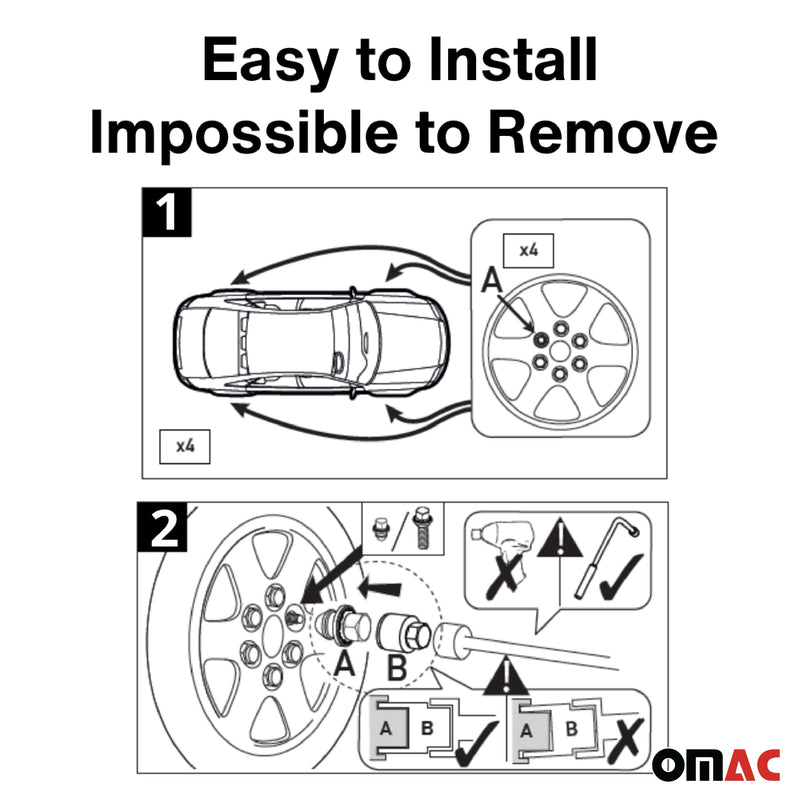 Easy to Install
Impossible to Remove

1

x4

A

x4

2

A

B

A B

A B

OMAC