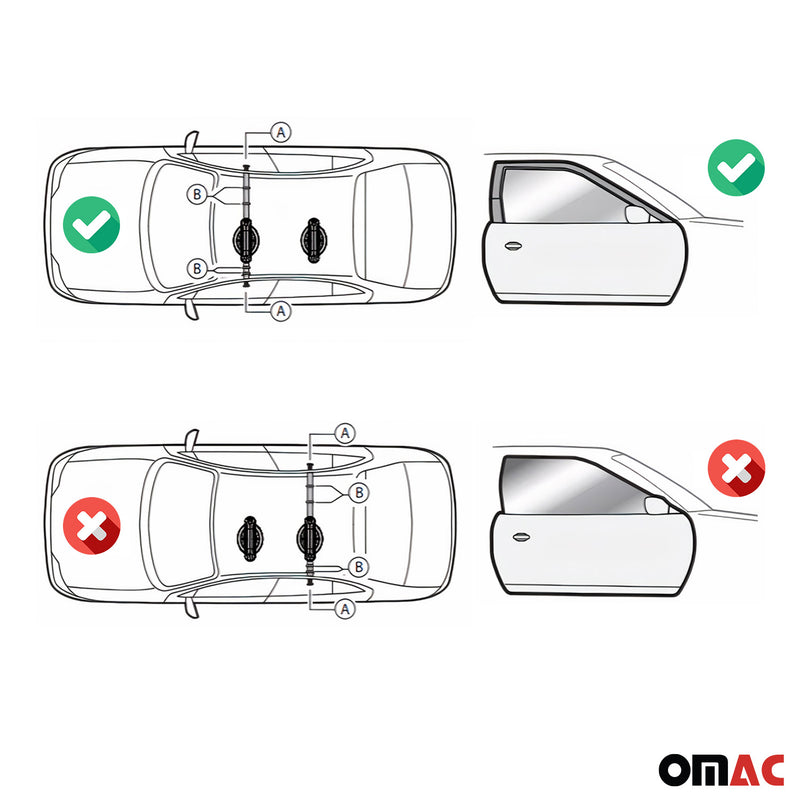 A
B
B
A
A
B
B
A
OMAC