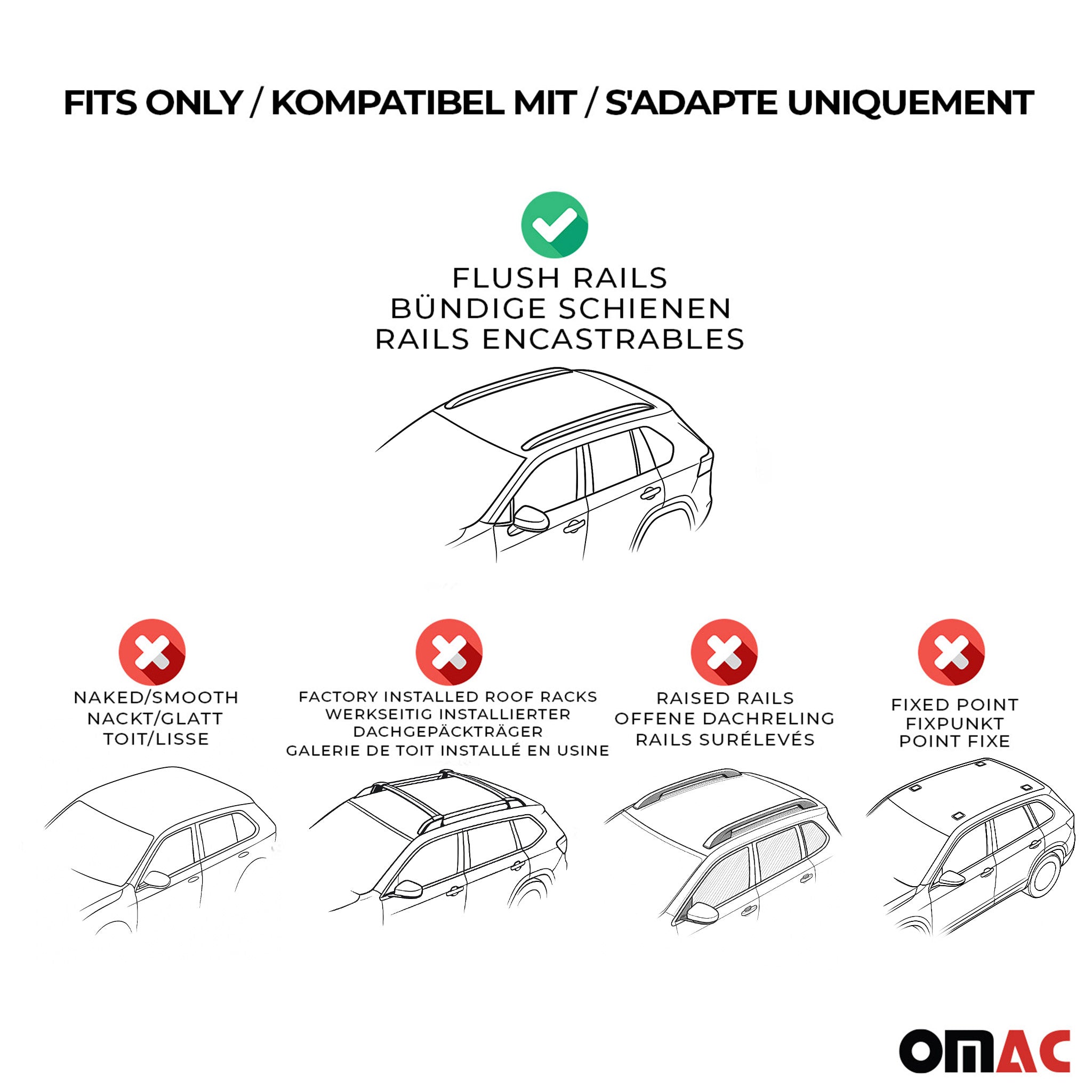 FITS ONLY / KOMPATIBEL MIT / S'ADAPTE UNIQUEMENT

FLUSH RAILS
BÜNDIGE SCHIENEN
RAILS ENCASTRABLES

NAKED/SMOOTH
NACKT/GLATT
TOIT/LISSE

FACTORY INSTALLED ROOF RACKS
WERKSEITIG INSTALLIERTER
DACHGEPÄCKTRÄGER
GALERIE DE TOIT INSTALLÉ EN USINE

RAISED RAILS
OFFENE DACHRELING
RAILS SURÉLEVÉS

FIXED POINT
FIXPUNKT
POINT FIXE

OMAC