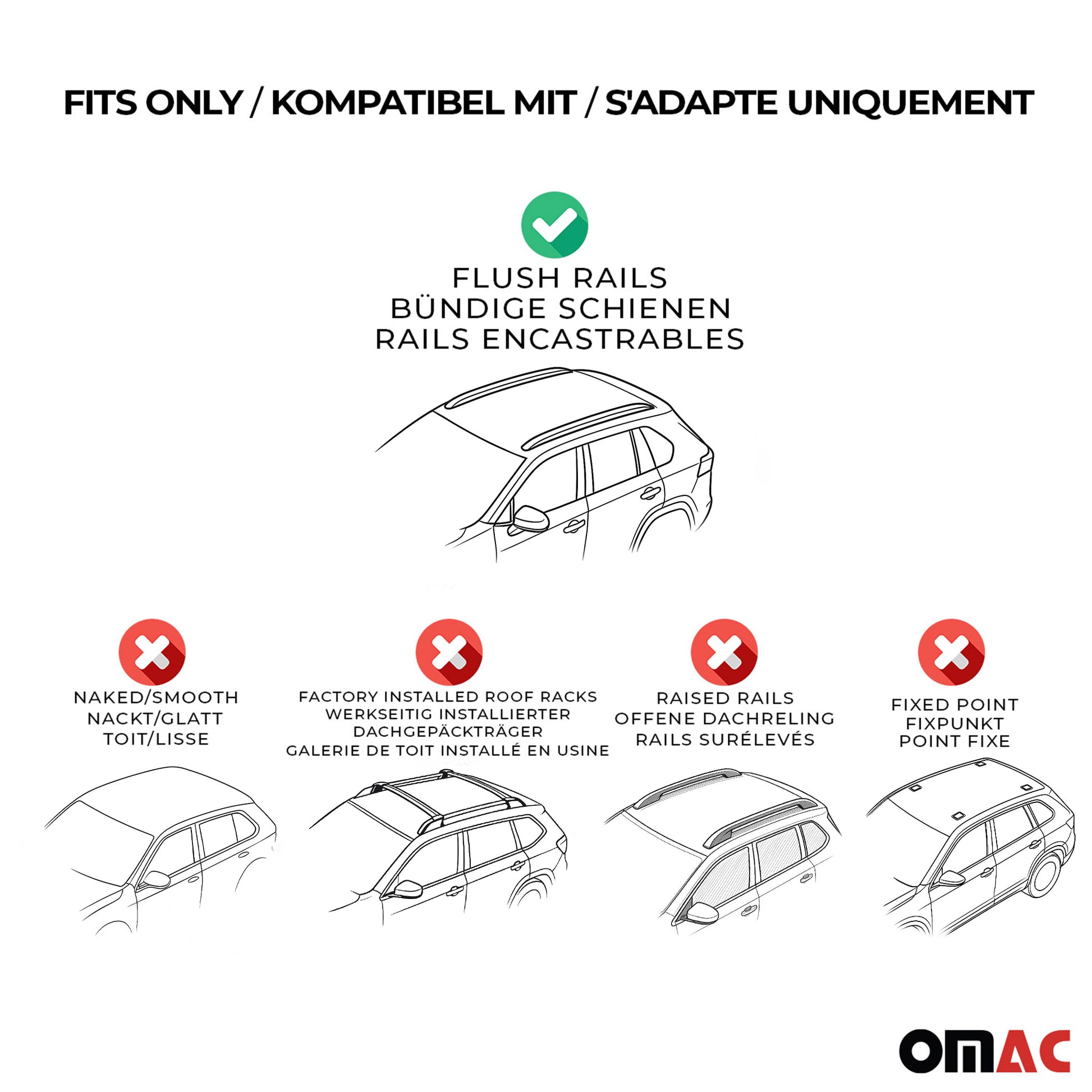 FITS ONLY / KOMPATIBEL MIT / S'ADAPTE UNIQUEMENT

FLUSH RAILS
BÜNDIGE SCHIENEN
RAILS ENCASTRABLES

NAKED/SMOOTH
NACKT/GLATT
TOIT/LISSE

FACTORY INSTALLED ROOF RACKS
WERKSEITIG INSTALLIERTER
DACHGEPÄCKTRÄGER
GALERIE DE TOIT INSTALLÉ EN USINE

RAISED RAILS
OFFENE DACHRELING
RAILS SURÉLEVÉS

FIXED POINT
FIXPUNKT
POINT FIXE

OMAC