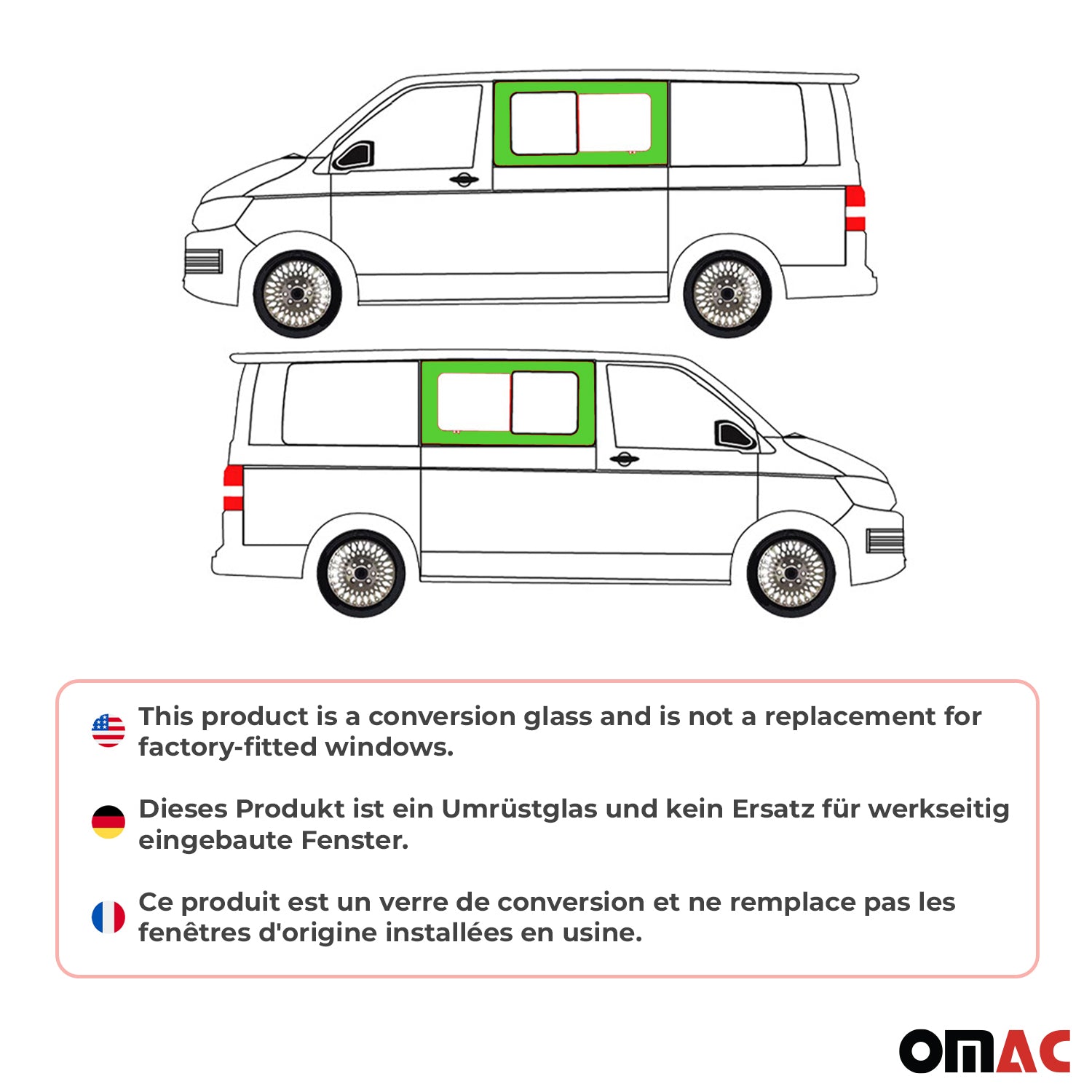 This product is a conversion glass and is not a replacement for factory-fitted windows.

Dieses Produkt ist ein Umrüstglas und kein Ersatz für werkseitig eingebaute Fenster.

Ce produit est un verre de conversion et ne remplace pas les fenêtres d'origine installées en usine.

OMAC