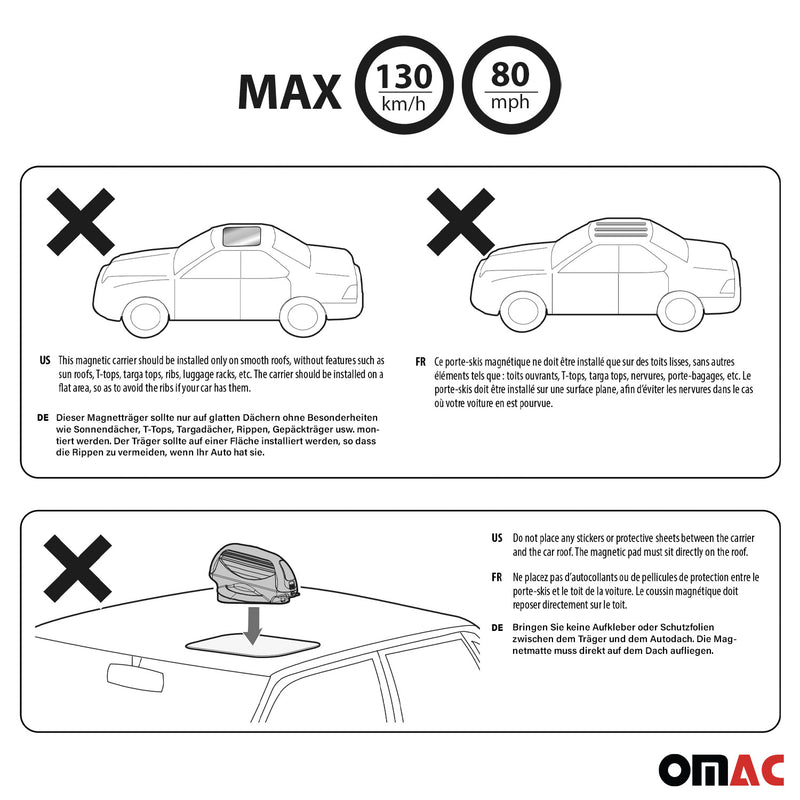 MAX 130 km/h 80 mph

US This magnetic carrier should be installed only on smooth roofs, without features such as sun roofs, T-tops, targa tops, ribs, luggage racks, etc. The carrier should be installed on a flat area, so as to avoid the ribs if your car has them.

DE Dieser Magnetträger sollte nur auf glatten Dächern ohne Besonderheiten wie Sonnendächer, T-Tops, Targadächer, Rippen, Gepäckträger usw. montiert werden. Der Träger sollte auf einer Fläche installiert werden, so dass die Rippen zu vermeiden, wenn Ihr Auto hat sie.

FR Ce porte-skis magnétique ne doit être installé que sur des toits lisses, sans autres éléments tels que : toits ouvrants, T-tops, targa tops, nervures, porte-bagages, etc. Le porte-skis doit être installé sur une surface plane, afin d'éviter les nervures dans le cas où votre voiture en est pourvue.

US Do not place any stickers or protective sheets between the carrier and the car roof. The magnetic pad must sit directly on the roof.

FR Ne placez pas d'autocollants ou de pellicules de protection entre le porte-skis et le toit de la voiture. Le coussin magnétique doit reposer directement sur le toit.

DE Bringen Sie keine Aufkleber oder Schutzfolien zwischen dem Träger und dem Autodach. Die Magnetmatte muss direkt auf dem Dach aufliegen.

OMAC