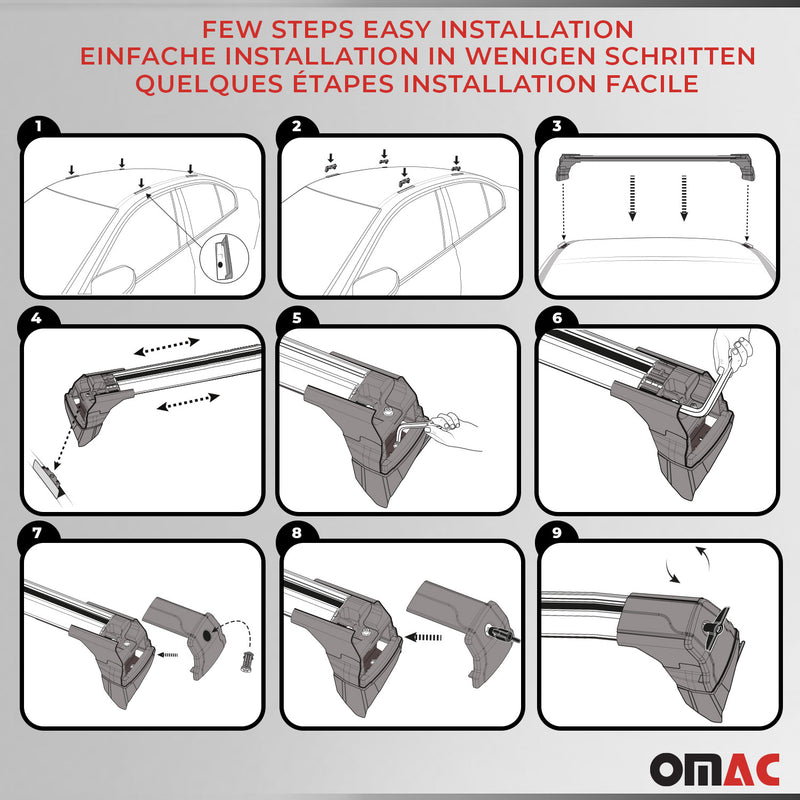 FEW STEPS EASY INSTALLATION
EINFACHE INSTALLATION IN WENIGEN SCHRITTEN
QUELQUES ÉTAPES INSTALLATION FACILE

1

2

3

4

5

6

7

8

9

OMAC