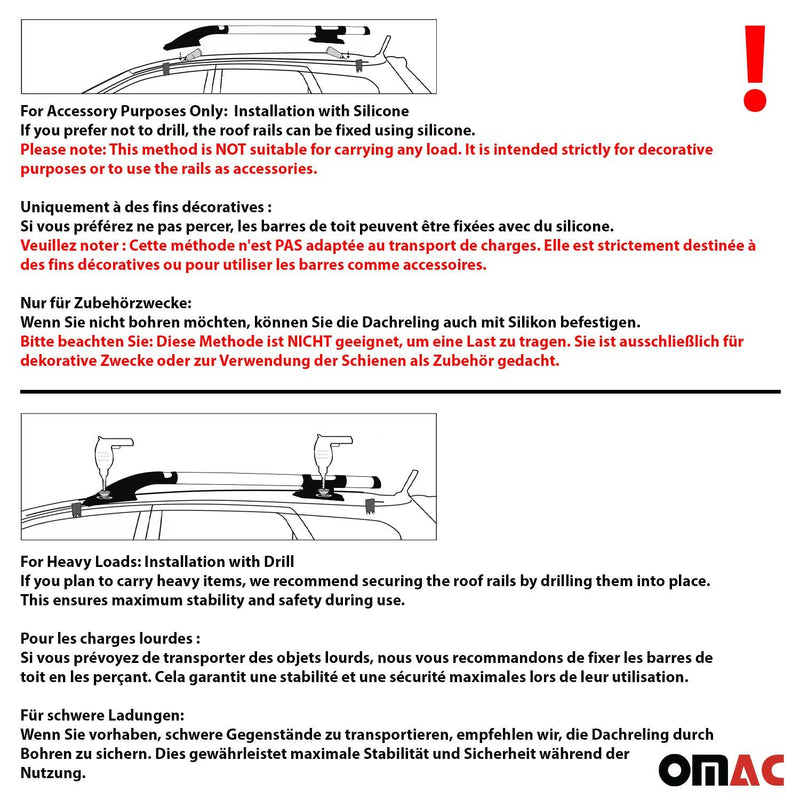 !

For Accessory Purposes Only: Installation with Silicone
If you prefer not to drill, the roof rails can be fixed using silicone.
Please note: This method is NOT suitable for carrying any load. It is intended strictly for decorative purposes or to use the rails as accessories.

Uniquement à des fins décoratives :
Si vous préférez ne pas percer, les barres de toit peuvent être fixées avec du silicone.
Veuillez noter : Cette méthode n'est PAS adaptée au transport de charges. Elle est strictement destinée à des fins décoratives ou pour utiliser les barres comme accessoires.

Nur für Zubehörzwecke:
Wenn Sie nicht bohren möchten, können Sie die Dachreling auch mit Silikon befestigen.
Bitte beachten Sie: Diese Methode ist NICHT geeignet, um eine Last zu tragen. Sie ist ausschließlich für dekorative Zwecke oder zur Verwendung der Schienen als Zubehör gedacht.

For Heavy Loads: Installation with Drill
If you plan to carry heavy items, we recommend securing the roof rails by drilling them into place. This ensures maximum stability and safety during use.

Pour les charges lourdes :
Si vous prévoyez de transporter des objets lourds, nous vous recommandons de fixer les barres de toit en les perçant. Cela garantit une stabilité et une sécurité maximales lors de leur utilisation.

Für schwere Ladungen:
Wenn Sie vorhaben, schwere Gegenstände zu transportieren, empfehlen wir, die Dachreling durch Bohren zu sichern. Dies gewährleistet maximale Stabilität und Sicherheit während der Nutzung.

OMAC