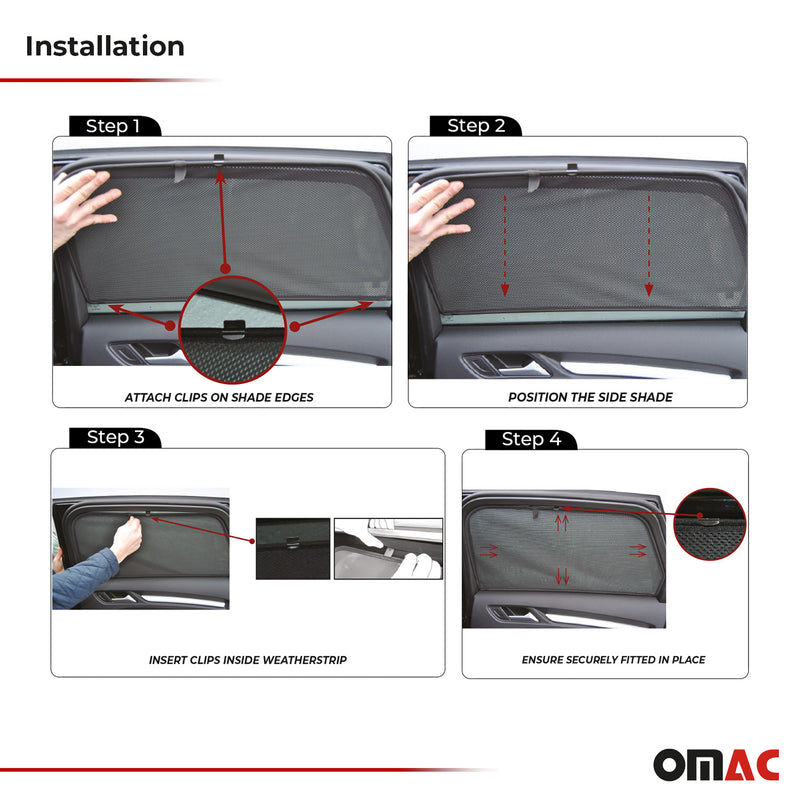 Installation

Step 1

ATTACH CLIPS ON SHADE EDGES

Step 2

POSITION THE SIDE SHADE

Step 3

INSERT CLIPS INSIDE WEATHERSTRIP

Step 4

ENSURE SECURELY FITTED IN PLACE

OMAC