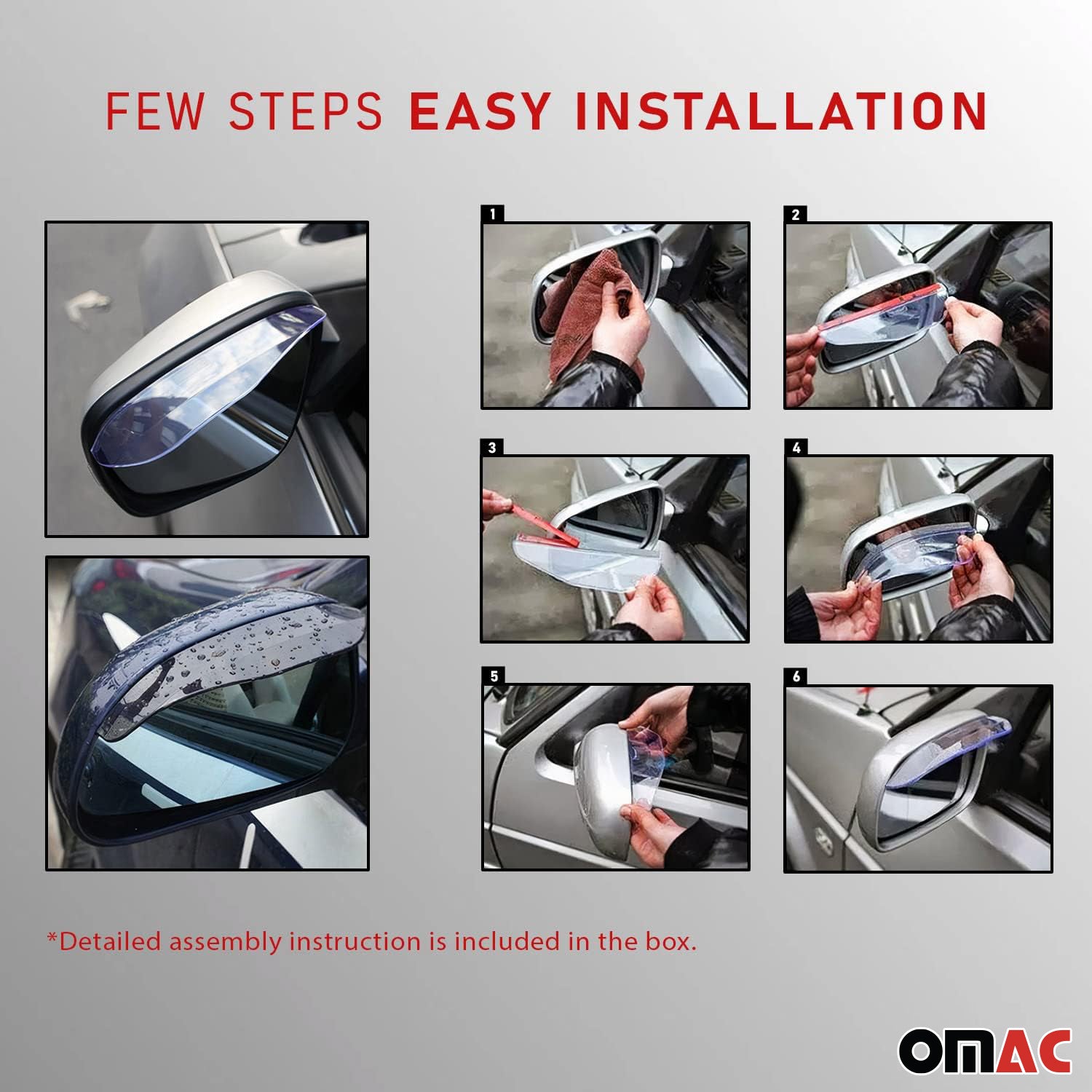 FEW STEPS EASY INSTALLATION

1

2

3

4

5

6

*Detailed assembly instruction is included in the box.

OMAC