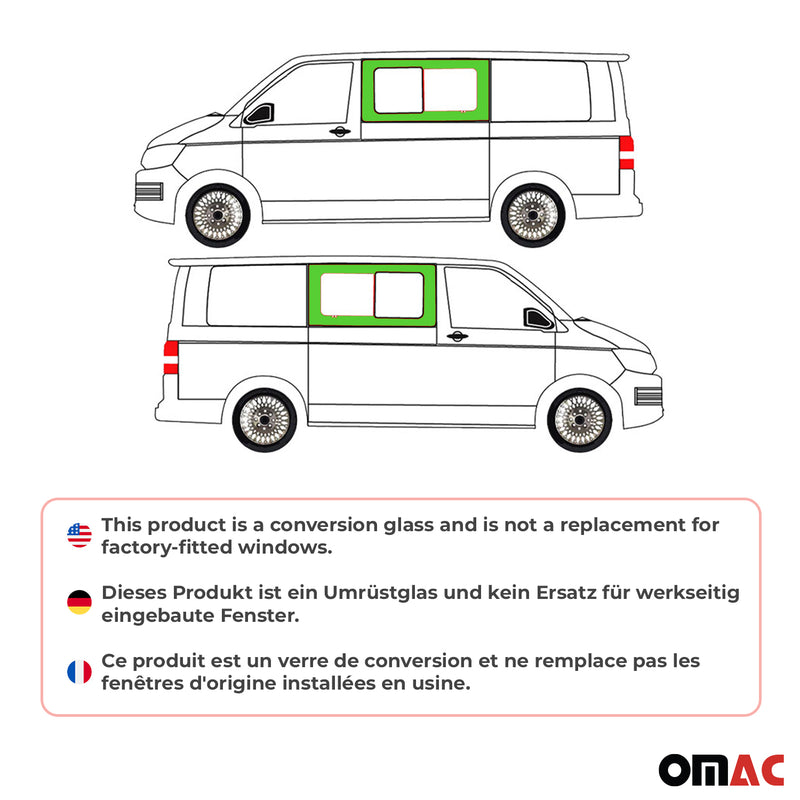 This product is a conversion glass and is not a replacement for factory-fitted windows.

Dieses Produkt ist ein Umrüstglas und kein Ersatz für werkseitig eingebaute Fenster.

Ce produit est un verre de conversion et ne remplace pas les fenêtres d'origine installées en usine.

OMAC