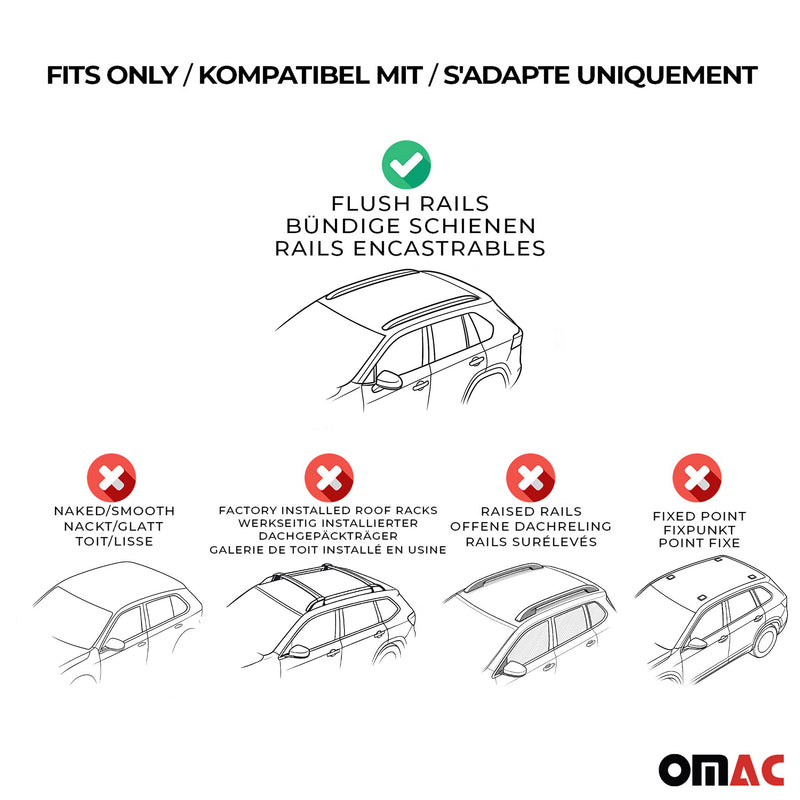 FITS ONLY / KOMPATIBEL MIT / S'ADAPTE UNIQUEMENT

FLUSH RAILS
BÜNDIGE SCHIENEN
RAILS ENCASTRABLES

NAKED/SMOOTH
NACKT/GLATT
TOIT/LISSE

FACTORY INSTALLED ROOF RACKS
WERKSEITIG INSTALLIERTER DACHGEPÄCKTRÄGER
GALERIE DE TOIT INSTALLÉ EN USINE

RAISED RAILS
OFFENE DACHRELING
RAILS SURÉLEVÉS

FIXED POINT
FIXPUNKT
POINT FIXE

OMAC