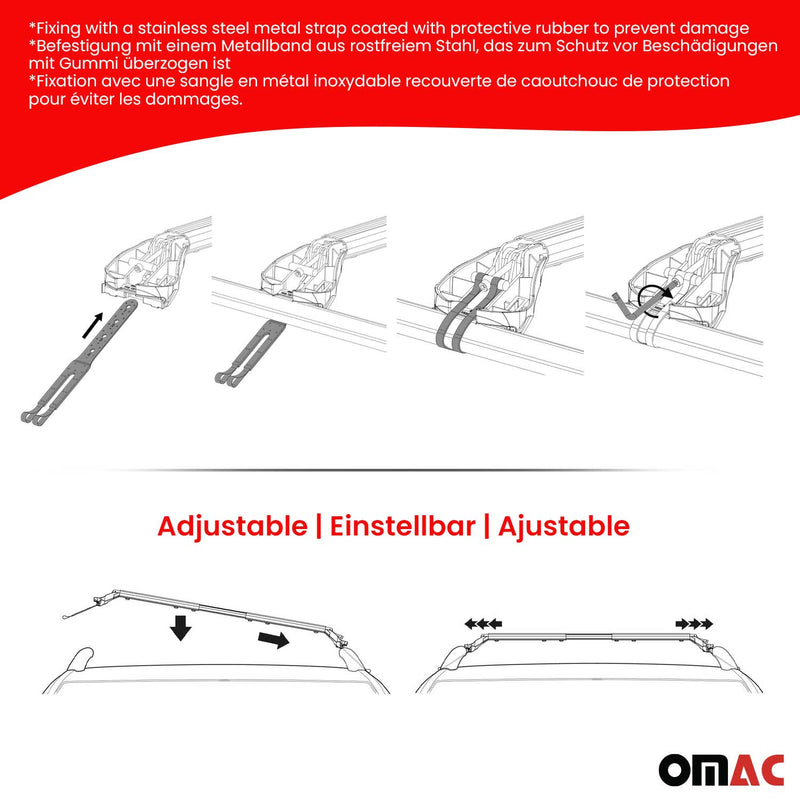 *Fixing with a stainless steel metal strap coated with protective rubber to prevent damage
*Befestigung mit einem Metallband aus rostfreiem Stahl, das zum Schutz vor Beschädigungen mit Gummi überzogen ist
*Fixation avec une sangle en métal inoxydable recouverte de caoutchouc de protection pour éviter les dommages.

Adjustable | Einstellbar | Ajustable

OMAC