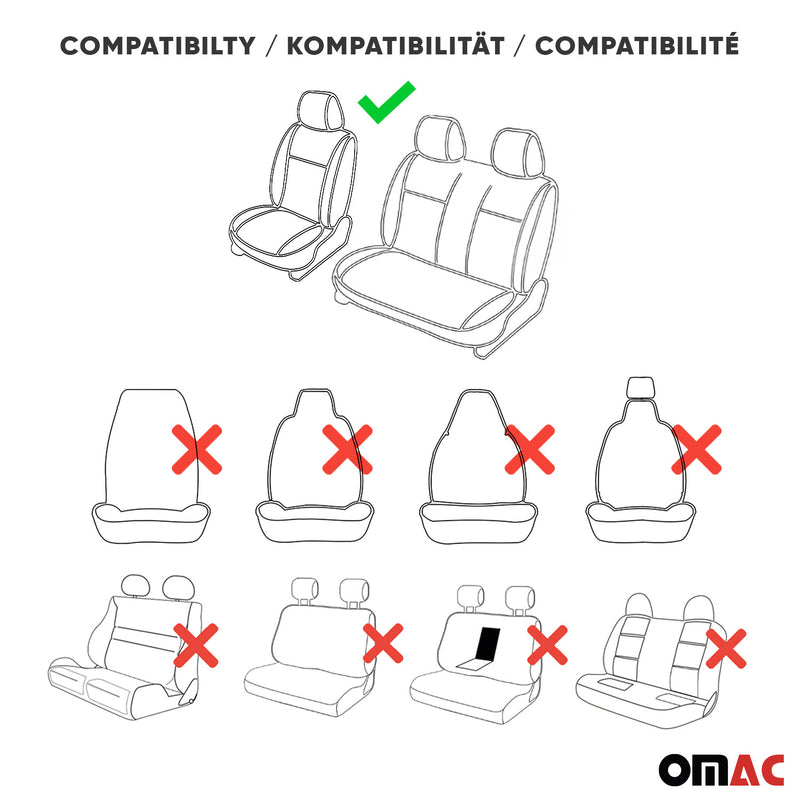 COMPATIBILTY / KOMPATIBILITÄT / COMPATIBILITÉ

OMAC