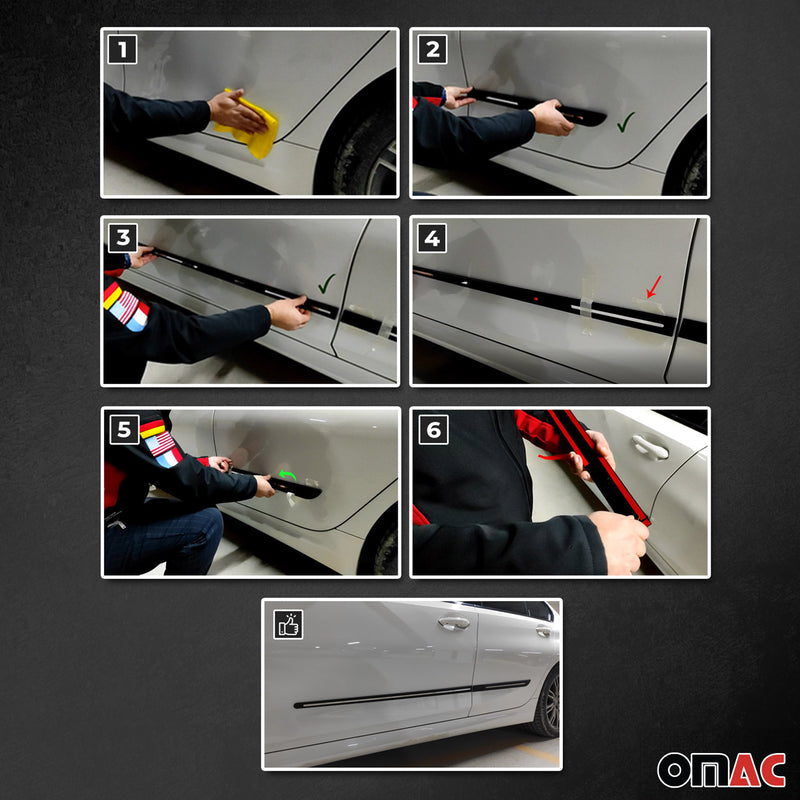 1

2

3

4

5

6

OMAC