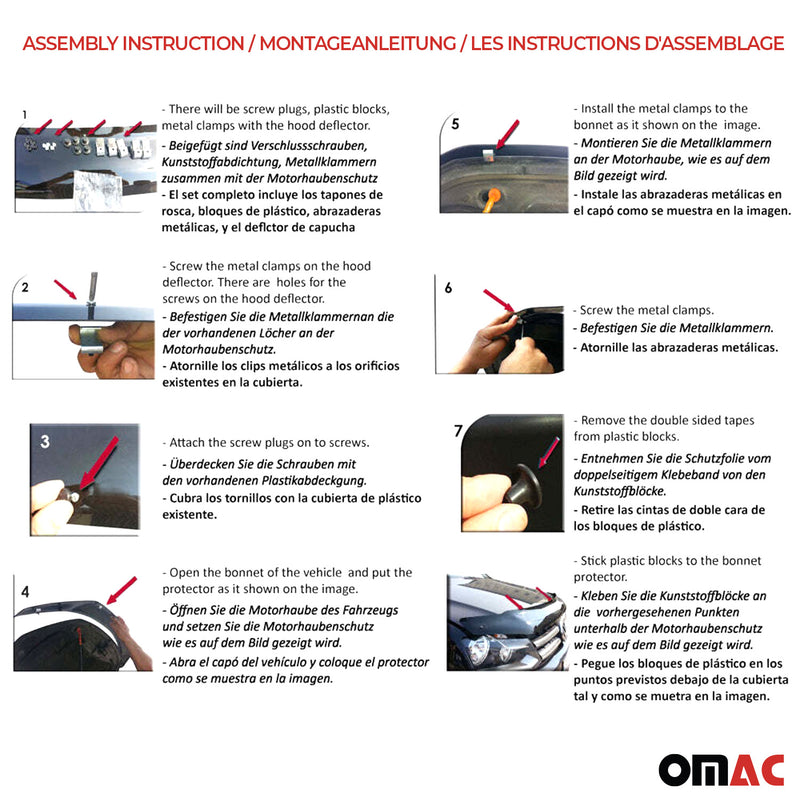 ASSEMBLY INSTRUCTION / MONTAGEANLEITUNG / LES INSTRUCTIONS D'ASSEMBLAGE

1

- There will be screw plugs, plastic blocks, metal clamps with the hood deflector.
- Beigefügt sind Verschlussschrauben, Kunststoffabdichtung, Metallklammern zusammen mit der Motorhaubenschutz
- El set completo incluye los tapones de rosca, bloques de plástico, abrazaderas metálicas, y el deflctor de capucha

2

- Screw the metal clamps on the hood deflector. There are holes for the screws on the hood deflector.
- Befestigen Sie die Metallklammernan die der vorhandenen Löcher an der Motorhaubenschutz.
- Atornille los clips metálicos a los orificios existentes en la cubierta.

3

- Attach the screw plugs on to screws.
- Überdecken Sie die Schrauben mit den vorhandenen Plastikabdeckgung.
- Cubra los tornillos con la cubierta de plástico existente.

4

- Open the bonnet of the vehicle and put the protector as it shown on the image.
- Öffnen Sie die Motorhaube des Fahrzeugs und setzen Sie die Motorhaubenschutz wie es auf dem Bild gezeigt wird.
- Abra el capó del vehículo y coloque el protector como se muestra en la imagen.

5

- Install the metal clamps to the bonnet as it shown on the image.
- Montieren Sie die Metallklammern an der Motorhaube, wie es auf dem Bild gezeigt wird.
- Instale las abrazaderas metálicas en el capó como se muestra en la imagen.

6

- Screw the metal clamps.
- Befestigen Sie die Metallklammern.
- Atornille las abrazaderas metálicas.

7

- Remove the double sided tapes from plastic blocks.
- Entnehmen Sie die Schutzfolie vom doppelseitigem Klebeband von den Kunststoffblöcke.
- Retire las cintas de doble cara de los bloques de plástico.

- Stick plastic blocks to the bonnet protector.
- Kleben Sie die Kunststoffblöcke an die vorhergesehenen Punkten unterhalb der Motorhaubenschutz wie es auf dem Bild gezeigt wird.
- Pegue los bloques de plástico en los puntos previstos debajo de la cubierta tal y como se muetra en la imagen.

OMAC