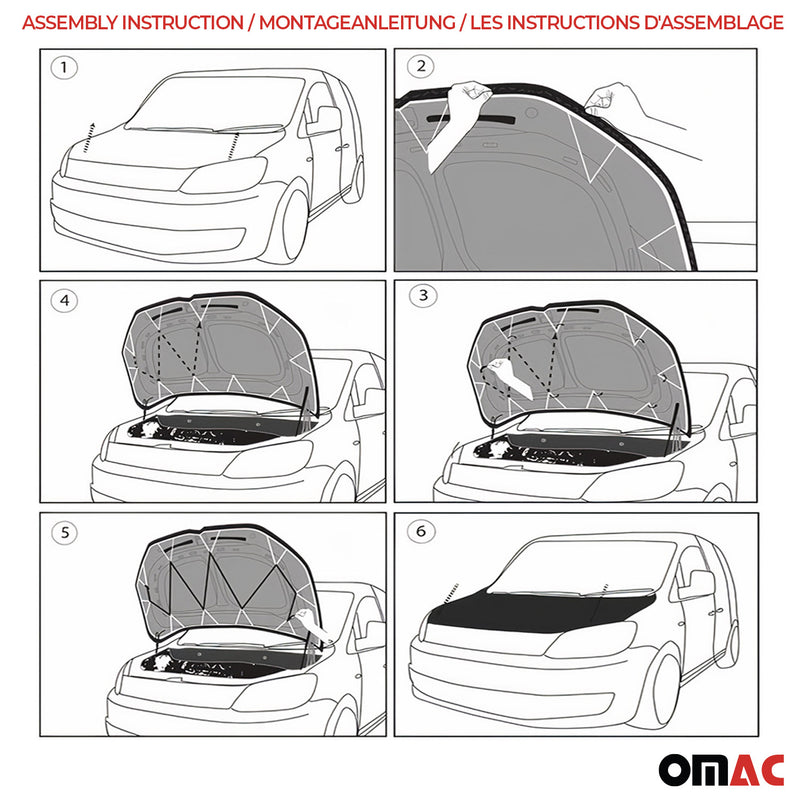 ASSEMBLY INSTRUCTION / MONTAGEANLEITUNG / LES INSTRUCTIONS D'ASSEMBLAGE

1

2

4

3

5

6

OMAC