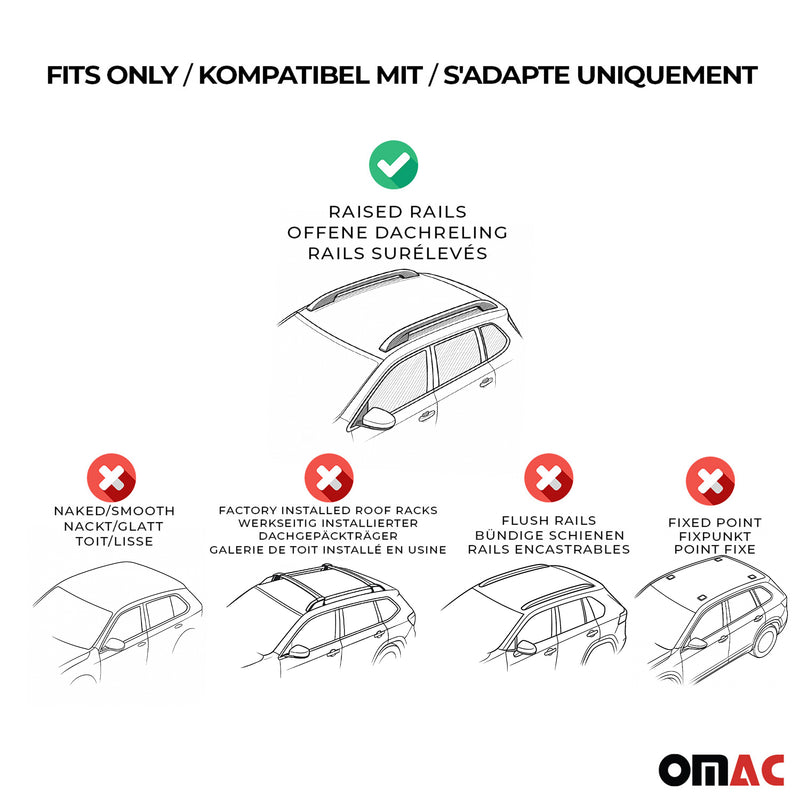 FITS ONLY / KOMPATIBEL MIT / S'ADAPTE UNIQUEMENT

RAISED RAILS
OFFENE DACHRELING
RAILS SURÉLEVÉS

NAKED/SMOOTH
NACKT/GLATT
TOIT/LISSE

FACTORY INSTALLED ROOF RACKS
WERKSEITIG INSTALLIERTER
DACHGEPÄCKTRÄGER
GALERIE DE TOIT INSTALLÉ EN USINE

FLUSH RAILS
BÜNDIGE SCHIENEN
RAILS ENCASTRABLES

FIXED POINT
FIXPUNKT
POINT FIXE

OMAC