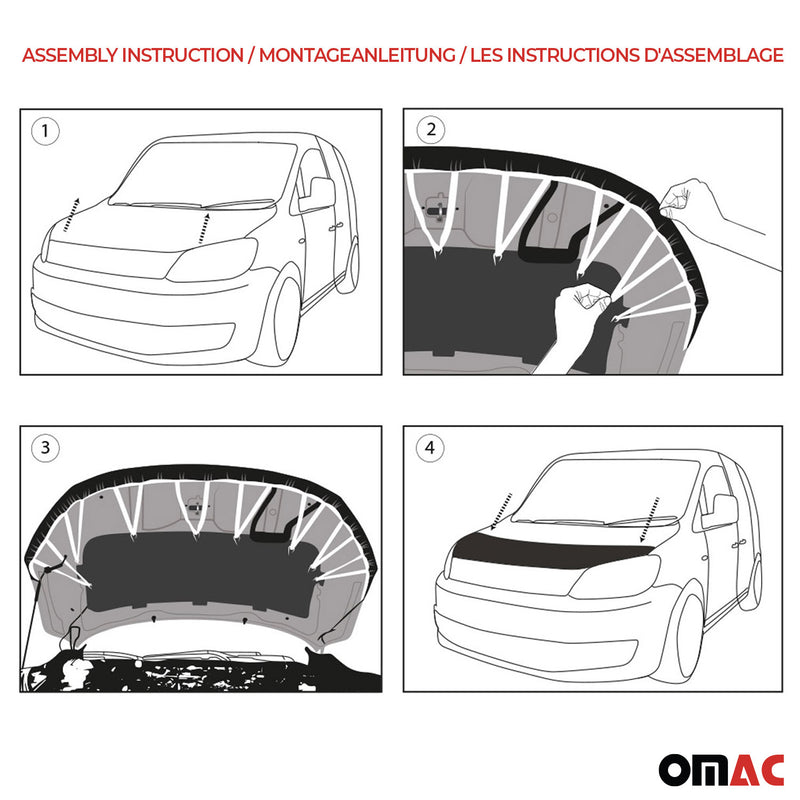 ASSEMBLY INSTRUCTION / MONTAGEANLEITUNG / LES INSTRUCTIONS D'ASSEMBLAGE

1

2

3

4

OMAC