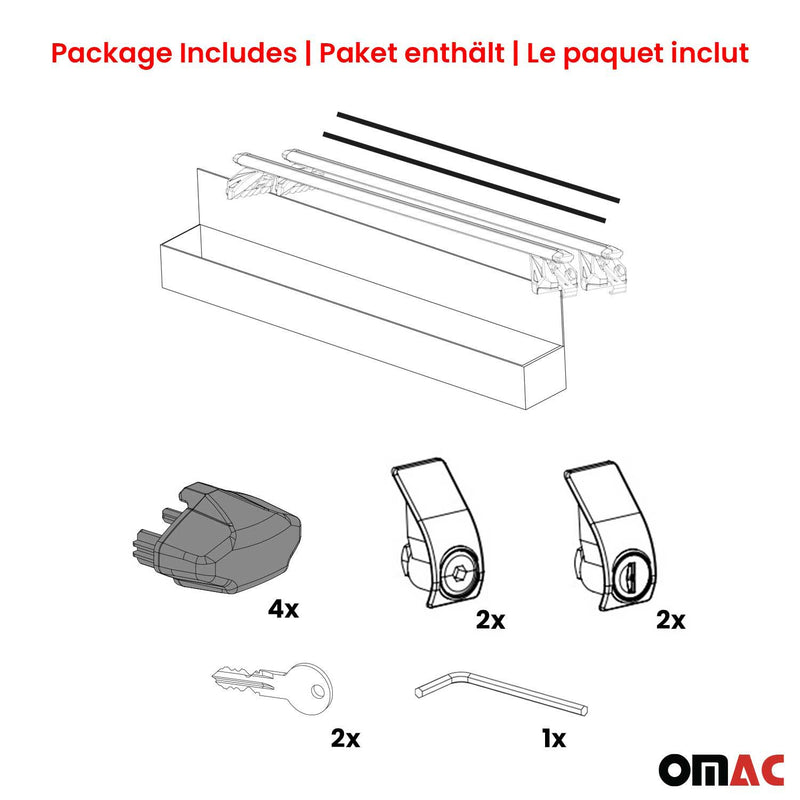 Package Includes | Paket enthält | Le paquet inclut

4x

2x

2x

2x

1x

OMAC