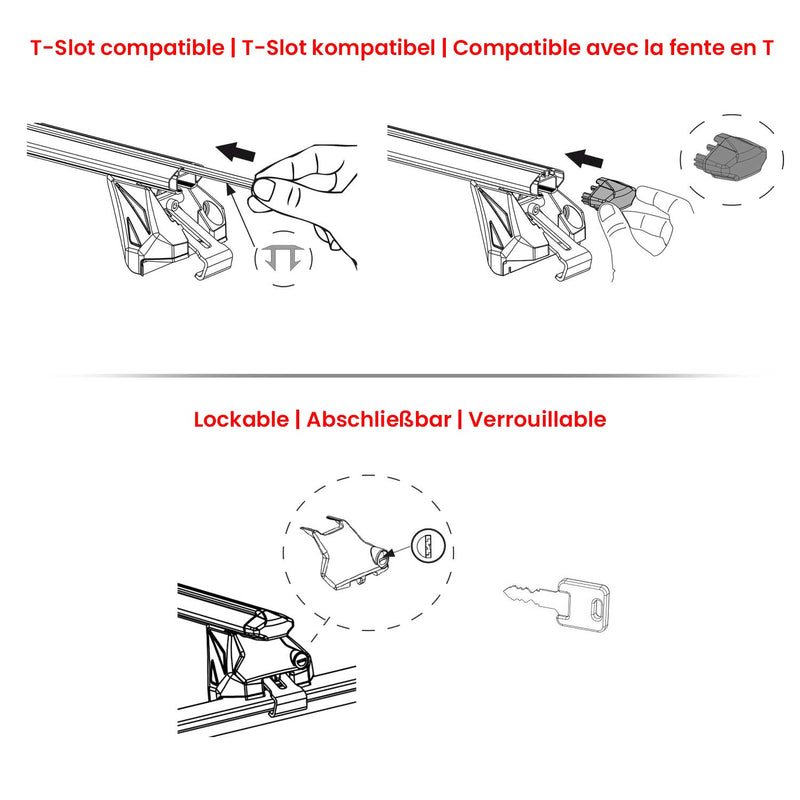 T-Slot compatible | T-Slot kompatibel | Compatible avec la fente en T

Lockable | Abschließbar | Verrouillable