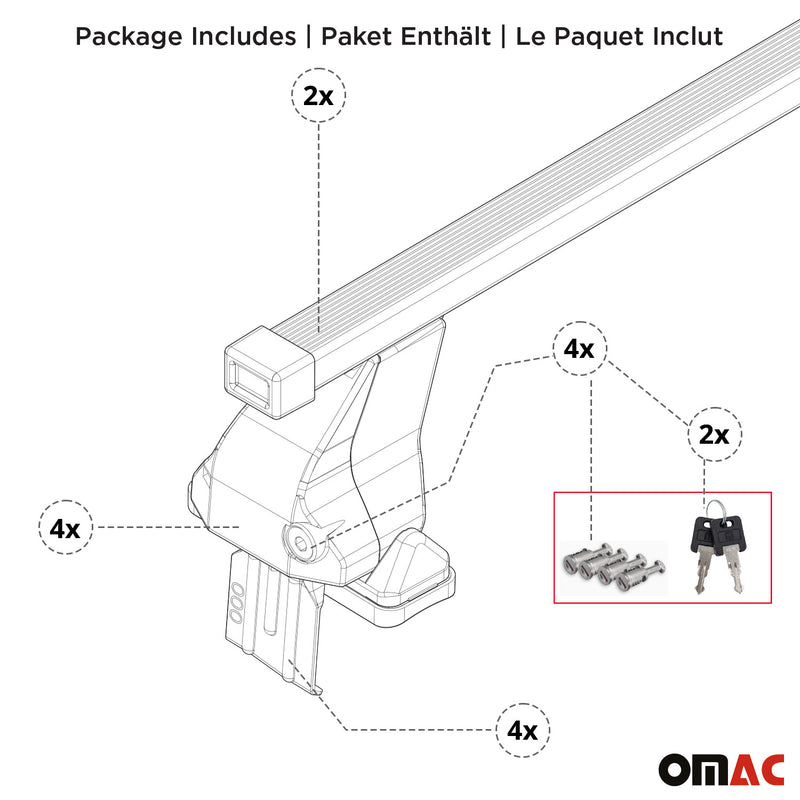 Package Includes | Paket Enthält | Le Paquet Inclut

2x

4x

2x

4x

4x

OMAC